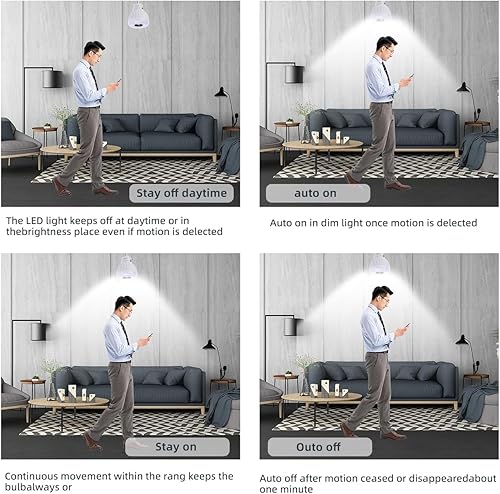 Stay off daytime

The LED light keeps off at daytime or in thebrightness place even if motion is delected

auto on

Auto on in dim light once motion is delected

Stay on

Continuous movement within the rang keeps the bulbalways or

Outo off

Auto off after motion ceased or disappearedabout one minute