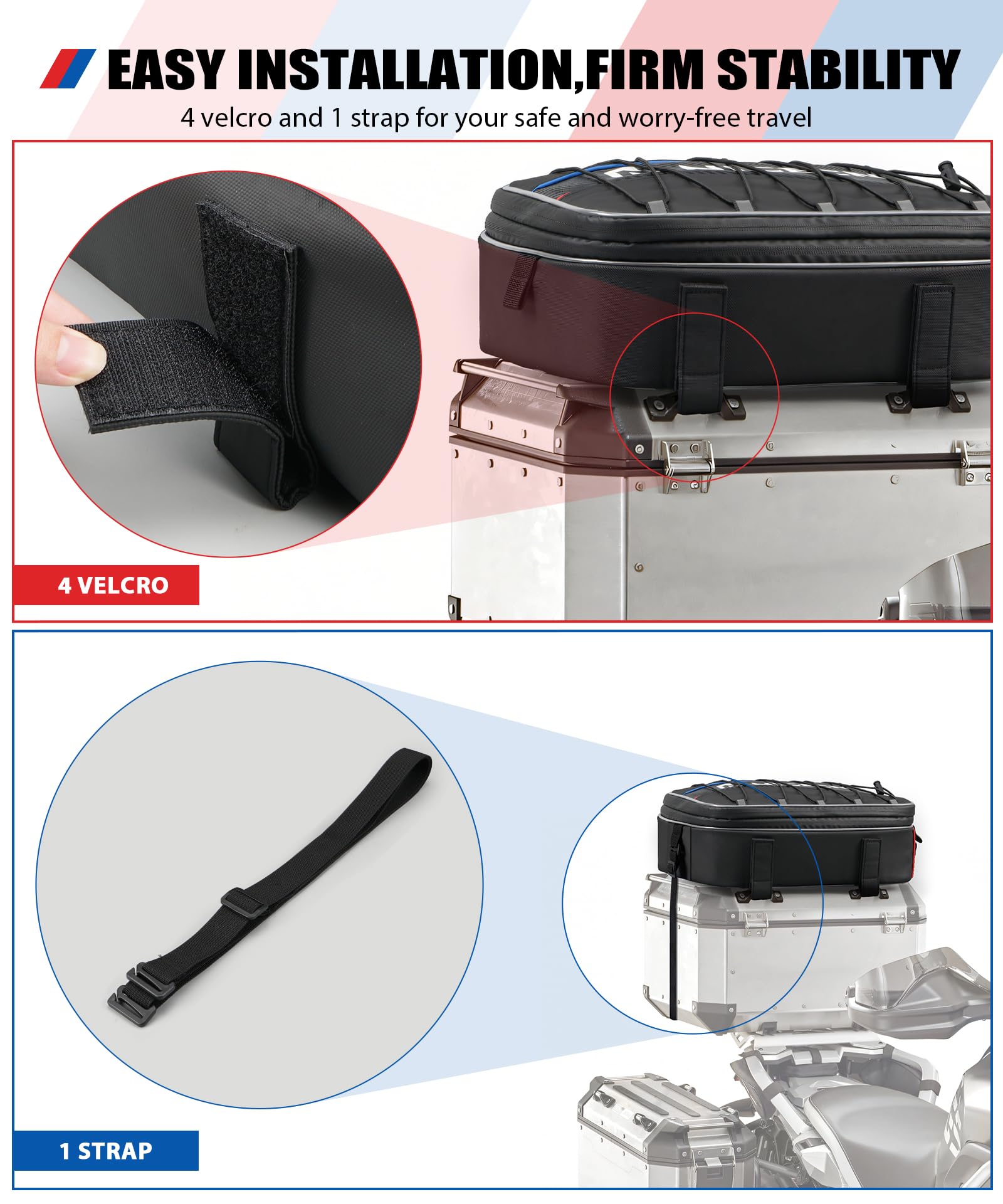 EASY INSTALLATION,FIRM STABILITY

4 velcro and 1 strap for your safe and worry-free travel

4 VELCRO

1 STRAP