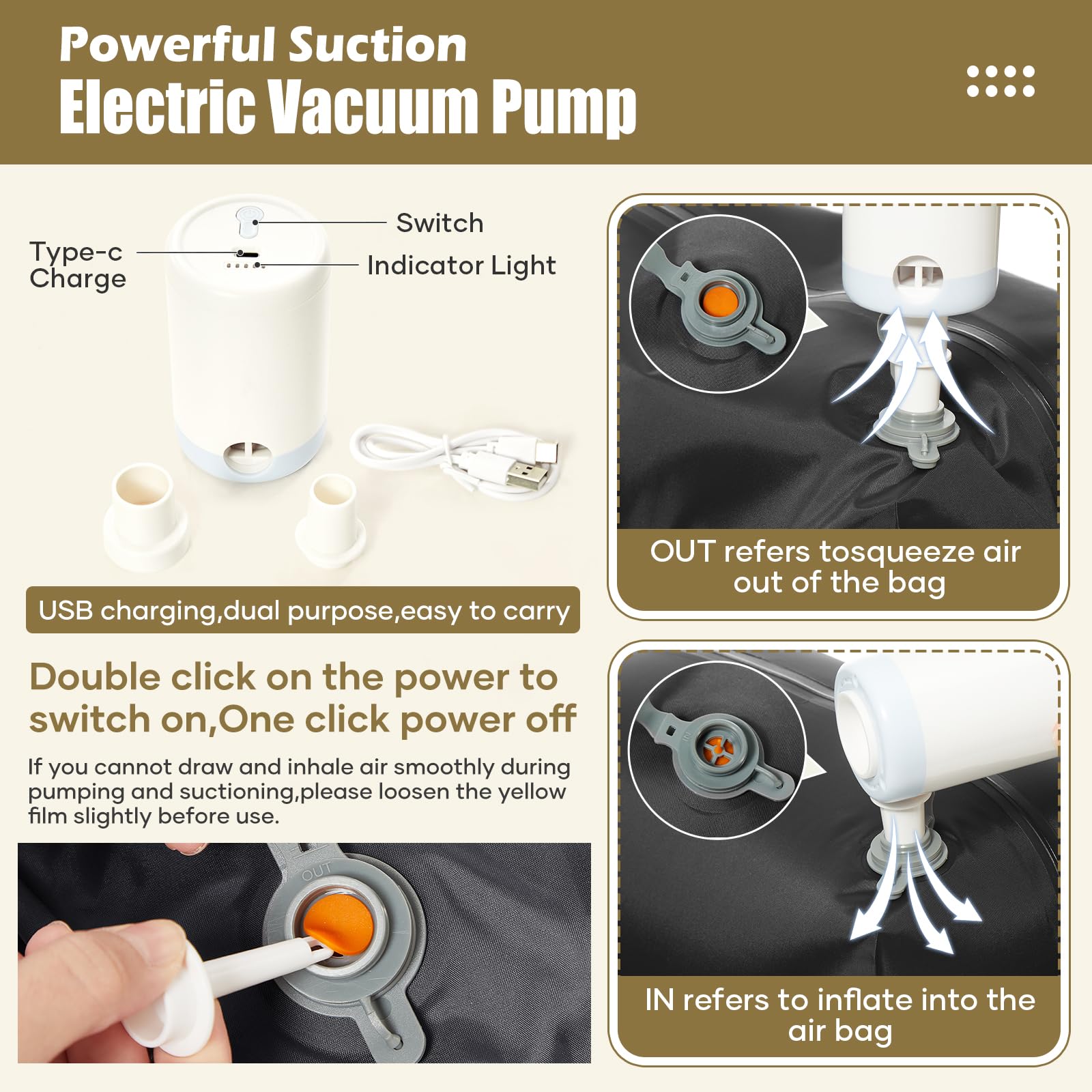 Powerful Suction
Electric Vacuum Pump

Type-c Charge

Switch

Indicator Light

USB charging,dual purpose,easy to carry

Double click on the power to switch on,One click power off

If you cannot draw and inhale air smoothly during pumping and suctioning,please loosen the yellow film slightly before use.

OUT

OUT refers tosqueeze air out of the bag

IN refers to inflate into the air bag