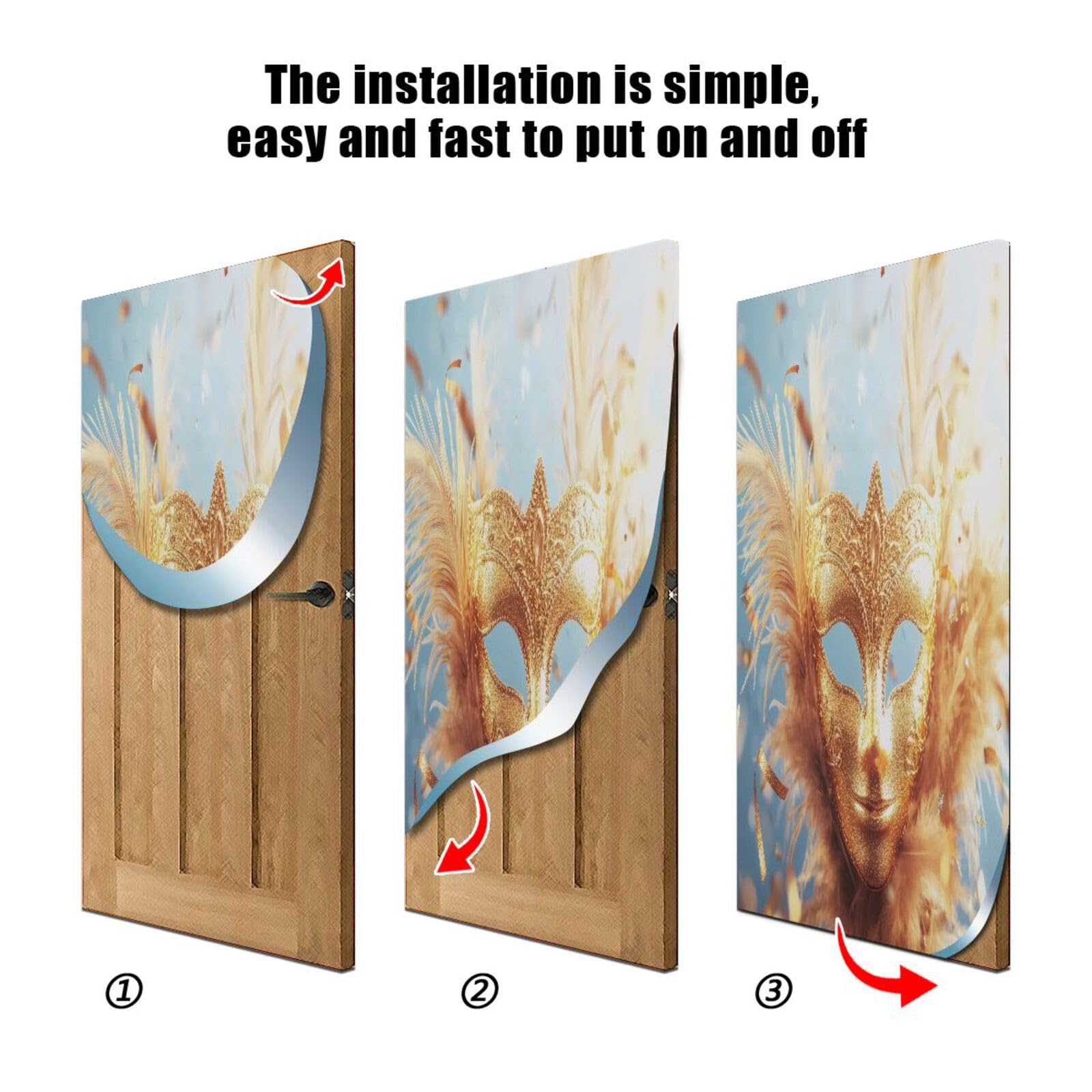 The installation is simple, easy and fast to put on and off

①

②

③