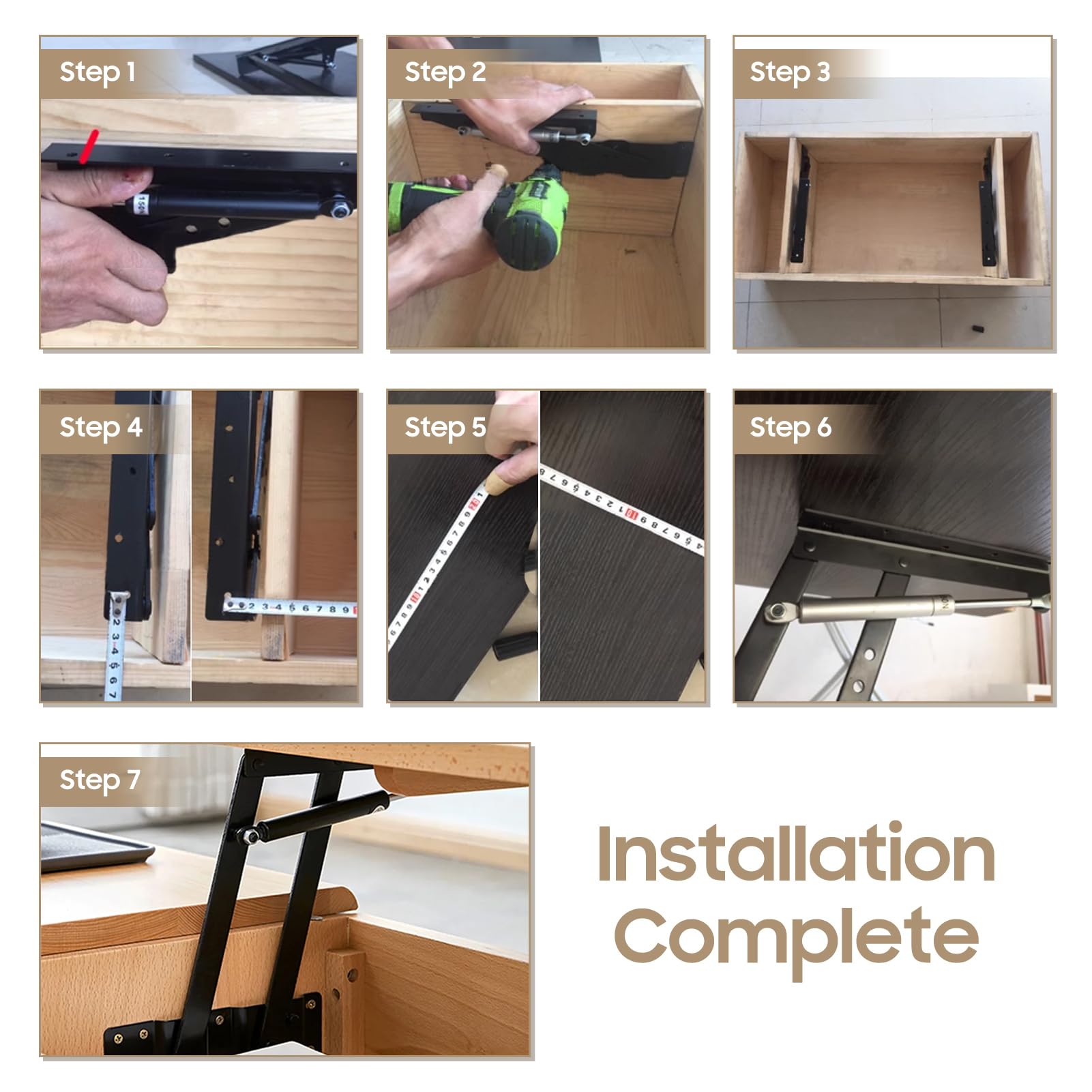 Step 1

Step 2

Step 3

Step 4

Step 5

Step 6

Step 7

Installation Complete