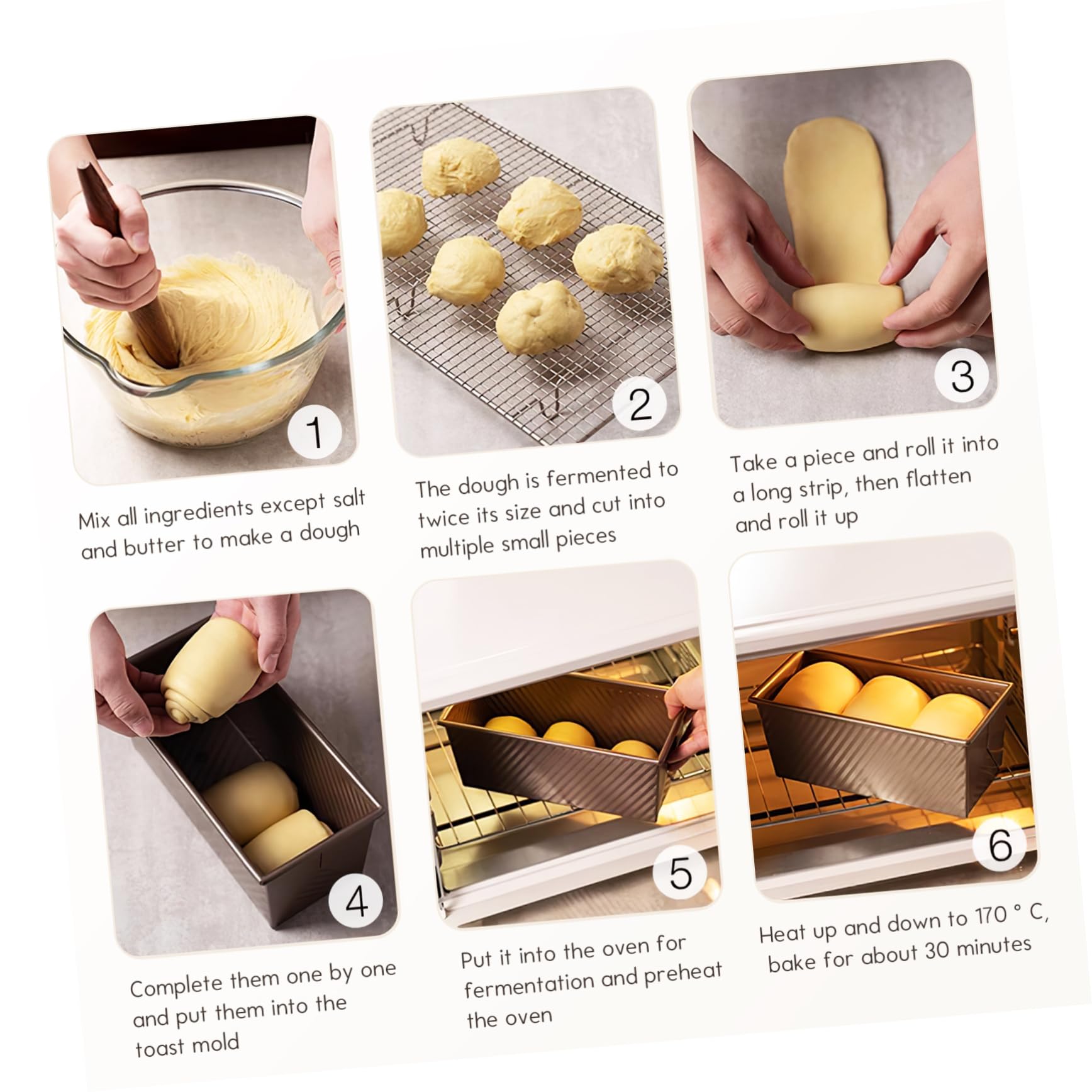 1

Mix all ingredients except salt and butter to make a dough

2

The dough is fermented to twice its size and cut into multiple small pieces

3

Take a piece and roll it into a long strip, then flatten and roll it up

4

Complete them one by one and put them into the toast mold

5

Put it into the oven for fermentation and preheat the oven

6

Heat up and down to 170 ° C, bake for about 30 minutes