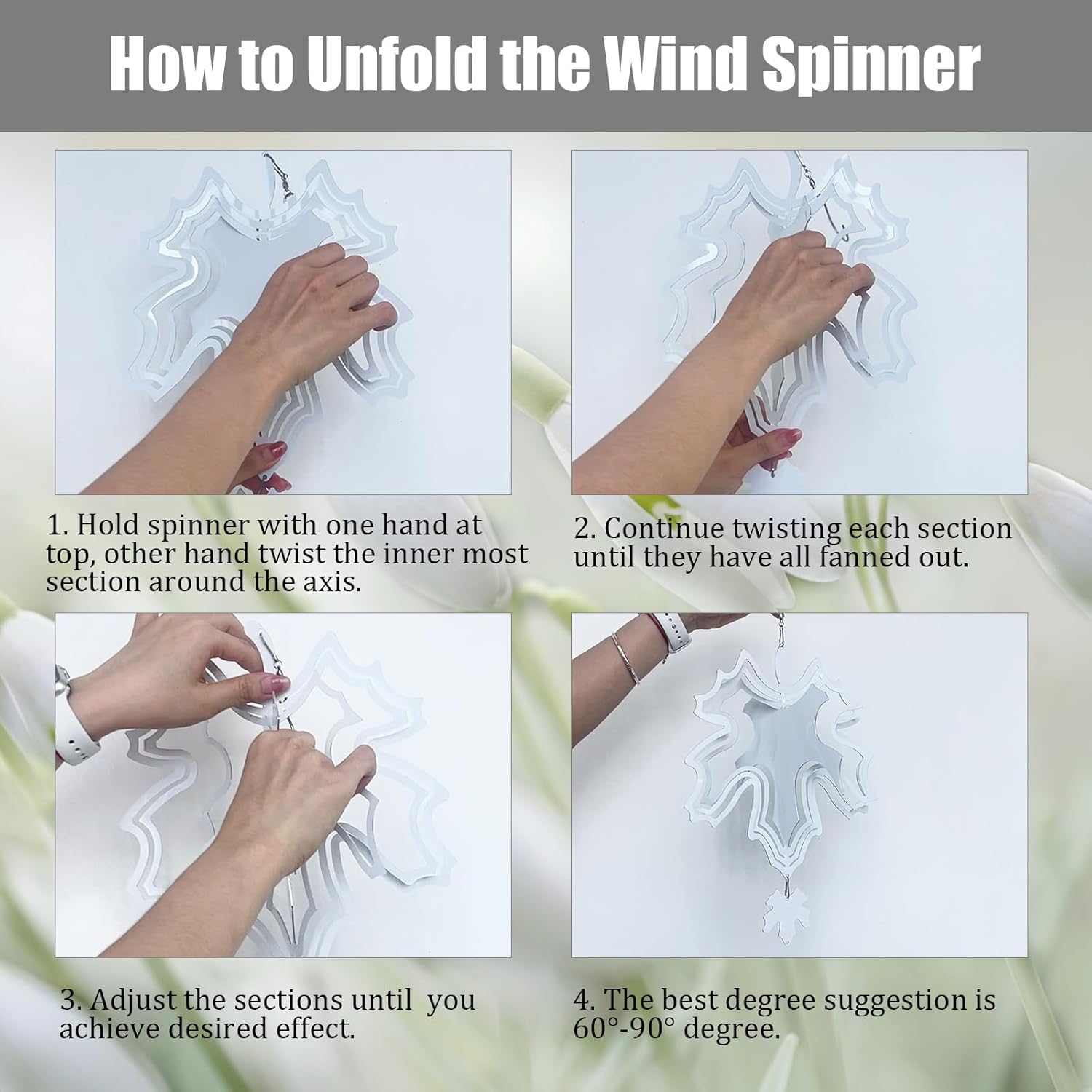 How to Unfold the Wind Spinner

1. Hold spinner with one hand at top, other hand twist the inner most section around the axis.

2. Continue twisting each section until they have all fanned out.

3. Adjust the sections until you achieve desired effect.

4. The best degree suggestion is 60°-90° degree.