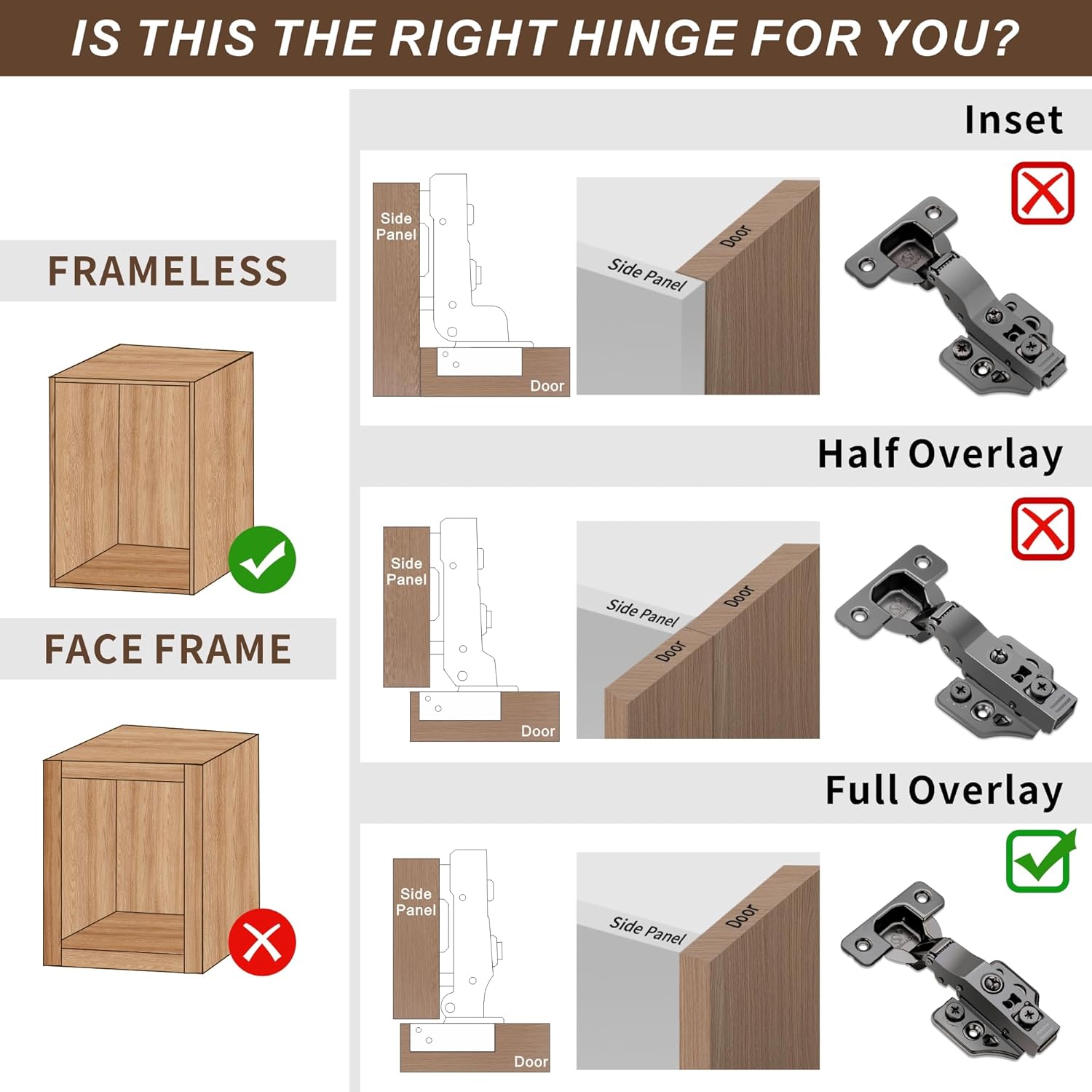 IS THIS THE RIGHT HINGE FOR YOU?

FRAMELESS

FACE FRAME

Inset

Side Panel

Door

Side Panel

Door

Half Overlay

Side Panel

Door

Side Panel

Door

Door

Full Overlay

Side Panel

Door

Side Panel

Door