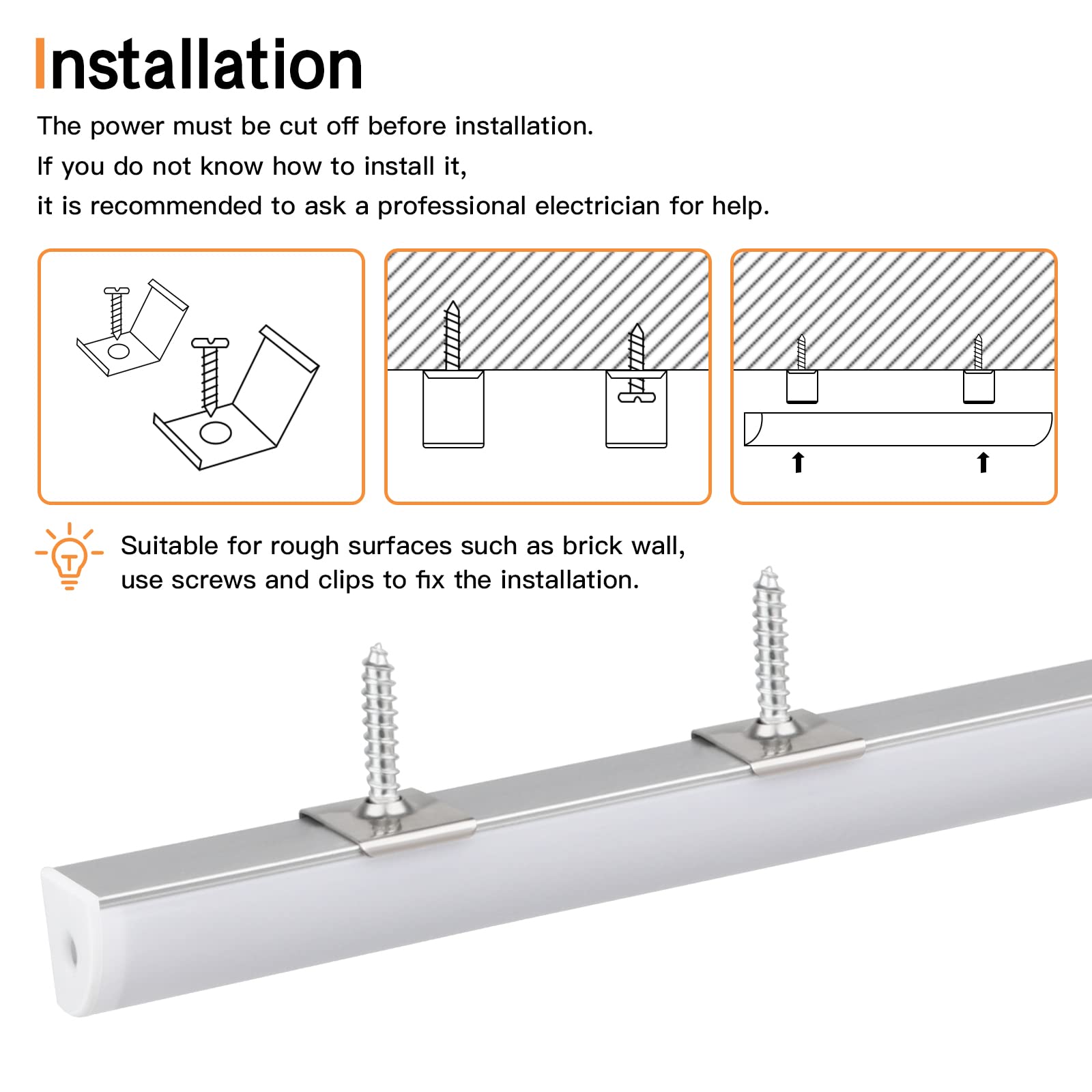 Installation

The power must be cut off before installation.
If you do not know how to install it,
it is recommended to ask a professional electrician for help.

Suitable for rough surfaces such as brick wall,
use screws and clips to fix the installation.