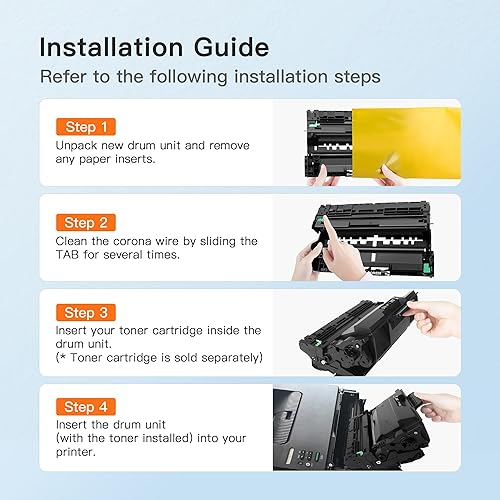 Installation Guide
Refer to the following installation steps

Step 1
Unpack new drum unit and remove any paper inserts.

Step 2
Clean the corona wire by sliding the TAB for several times.

Step 3
Insert your toner cartridge inside the drum unit.
(* Toner cartridge is sold separately)

Step 4
Insert the drum unit (with the toner installed) into your printer.