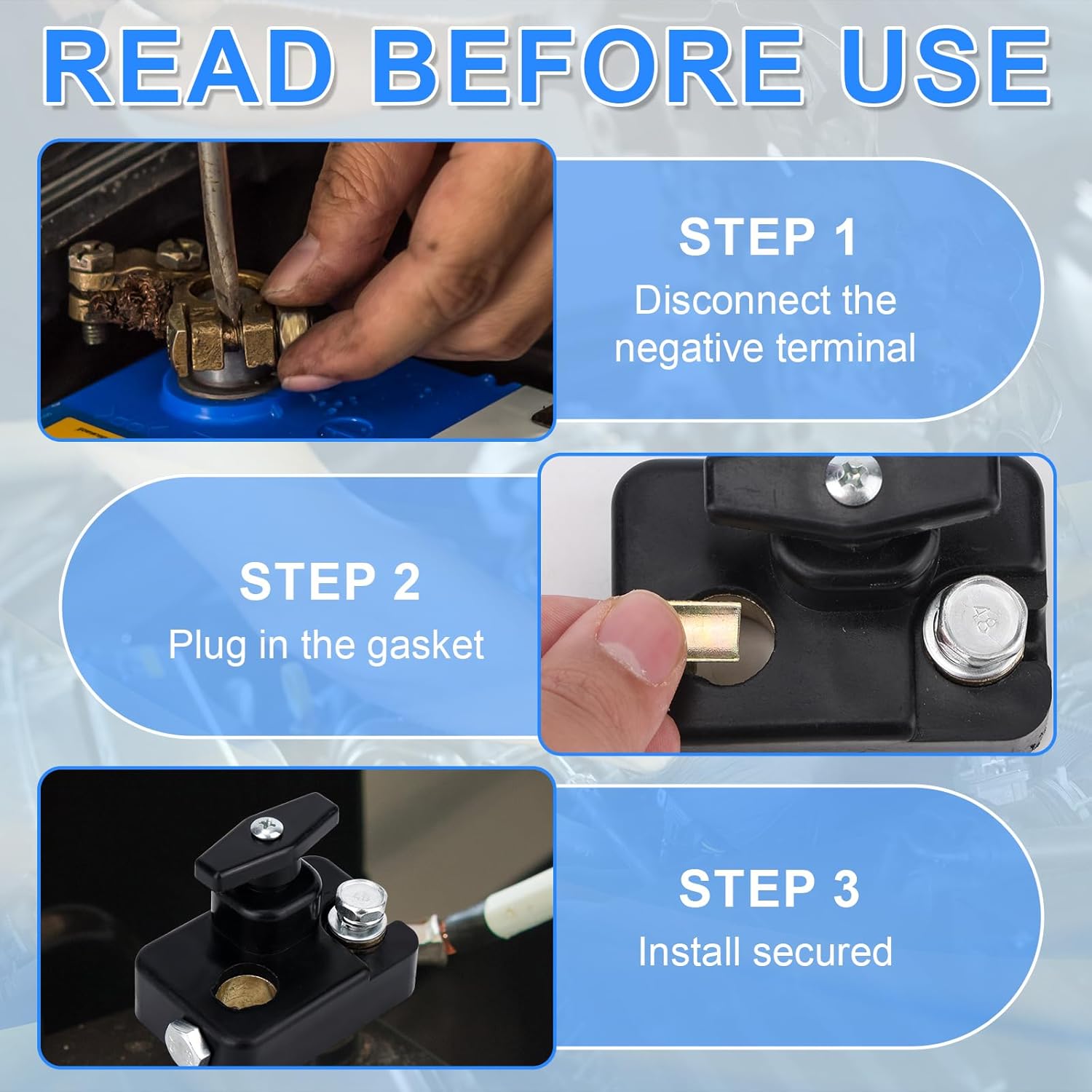 READ BEFORE USE

STEP 1
Disconnect the negative terminal

STEP 2
Plug in the gasket

4.8

STEP 3
Install secured