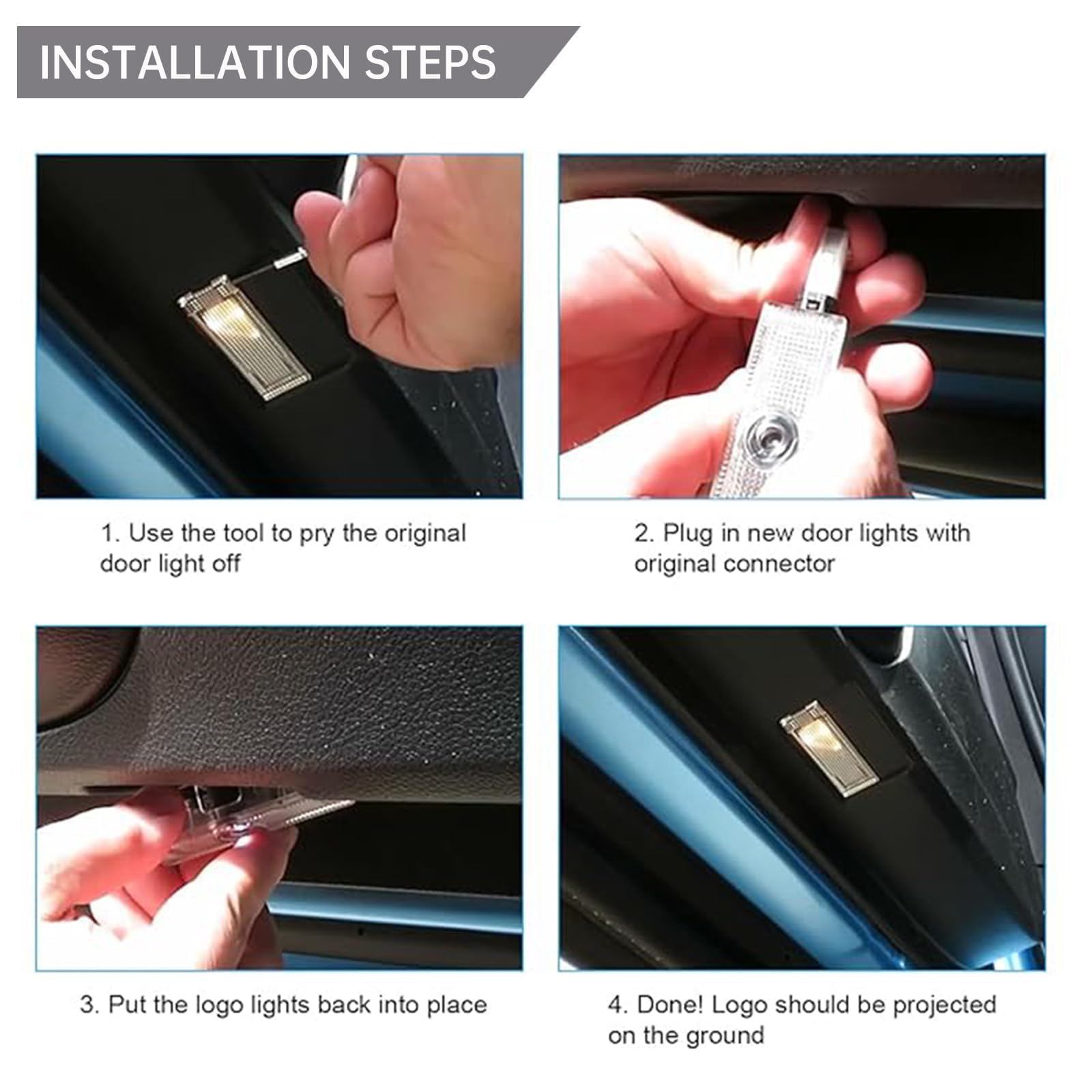 INSTALLATION STEPS

1. Use the tool to pry the original door light off

2. Plug in new door lights with original connector

3. Put the logo lights back into place

4. Done! Logo should be projected on the ground