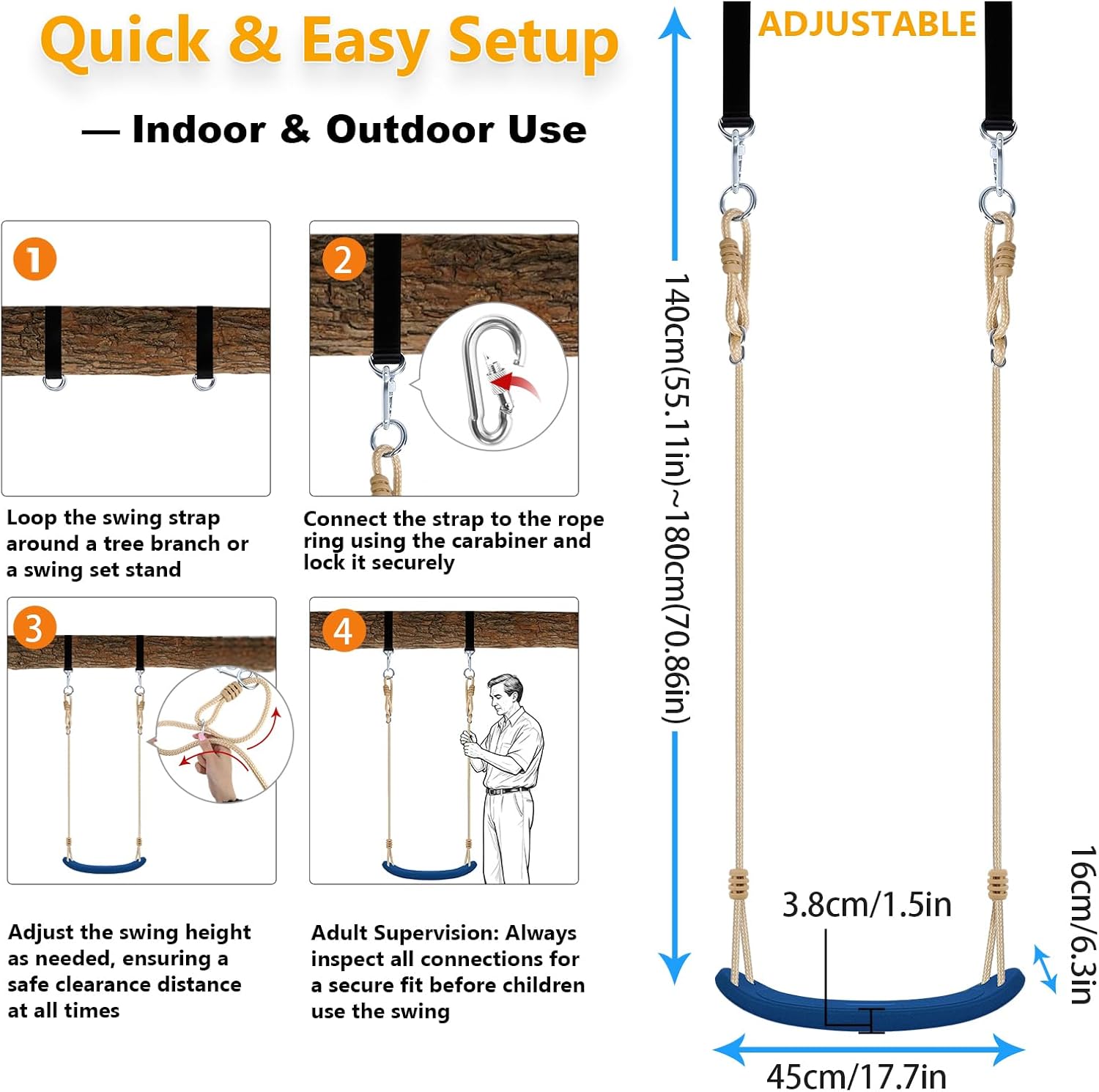 Quick & Easy Setup

— Indoor & Outdoor Use

1

Loop the swing strap around a tree branch or a swing set stand

2

Connect the strap to the rope ring using the carabiner and lock it securely

3

Adjust the swing height as needed, ensuring a safe clearance distance at all times

4

Adult Supervision: Always inspect all connections for a secure fit before children use the swing

ADJUSTABLE

140cm(55.11in)~180cm(70.86in)

3.8cm/1.5in

16cm/6.3in

45cm/17.7in