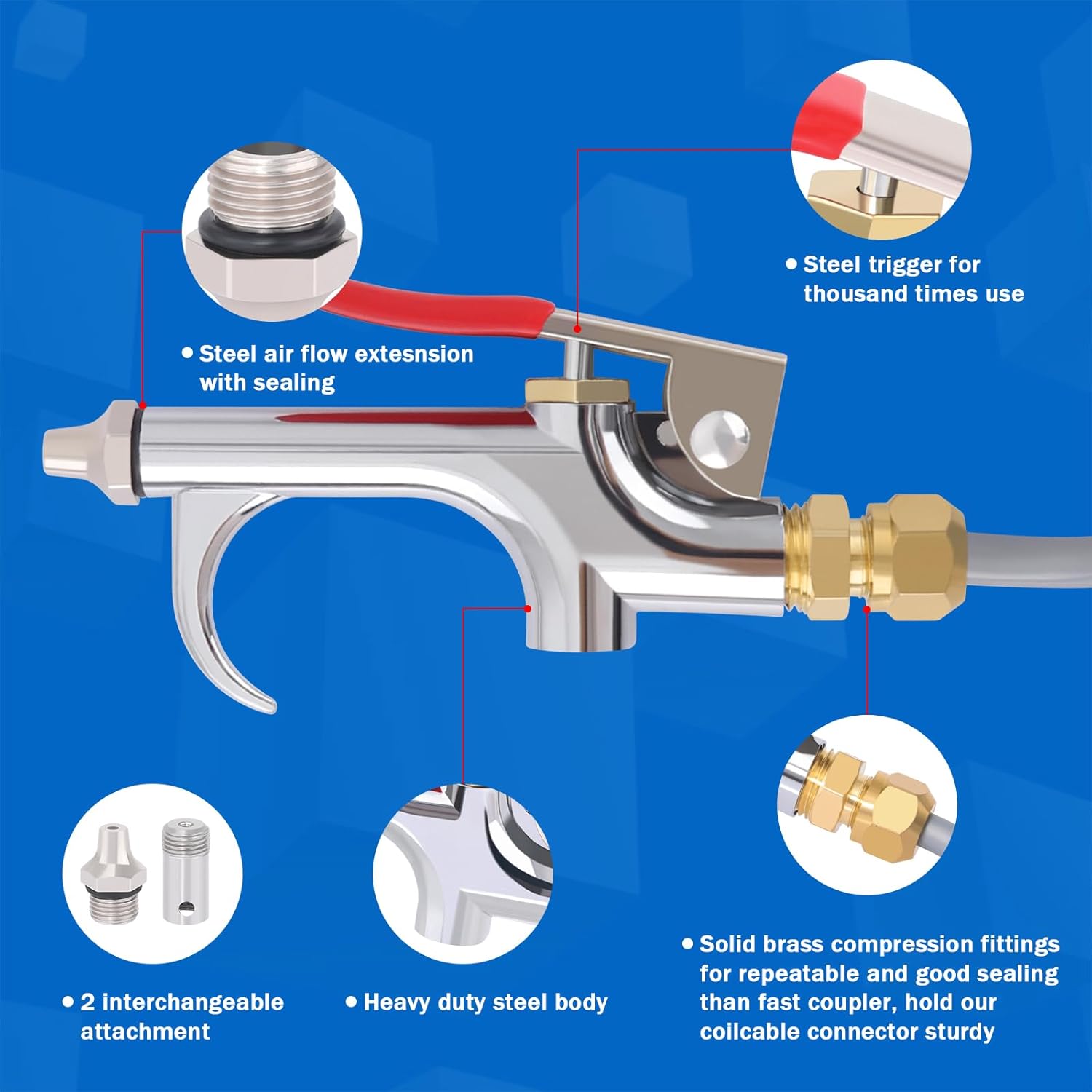 • Steel trigger for thousand times use

• Steel air flow extesnsion with sealing

• 2 interchangeable attachment

• Heavy duty steel body

• Solid brass compression fittings for repeatable and good sealing than fast coupler, hold our coilcable connector sturdy