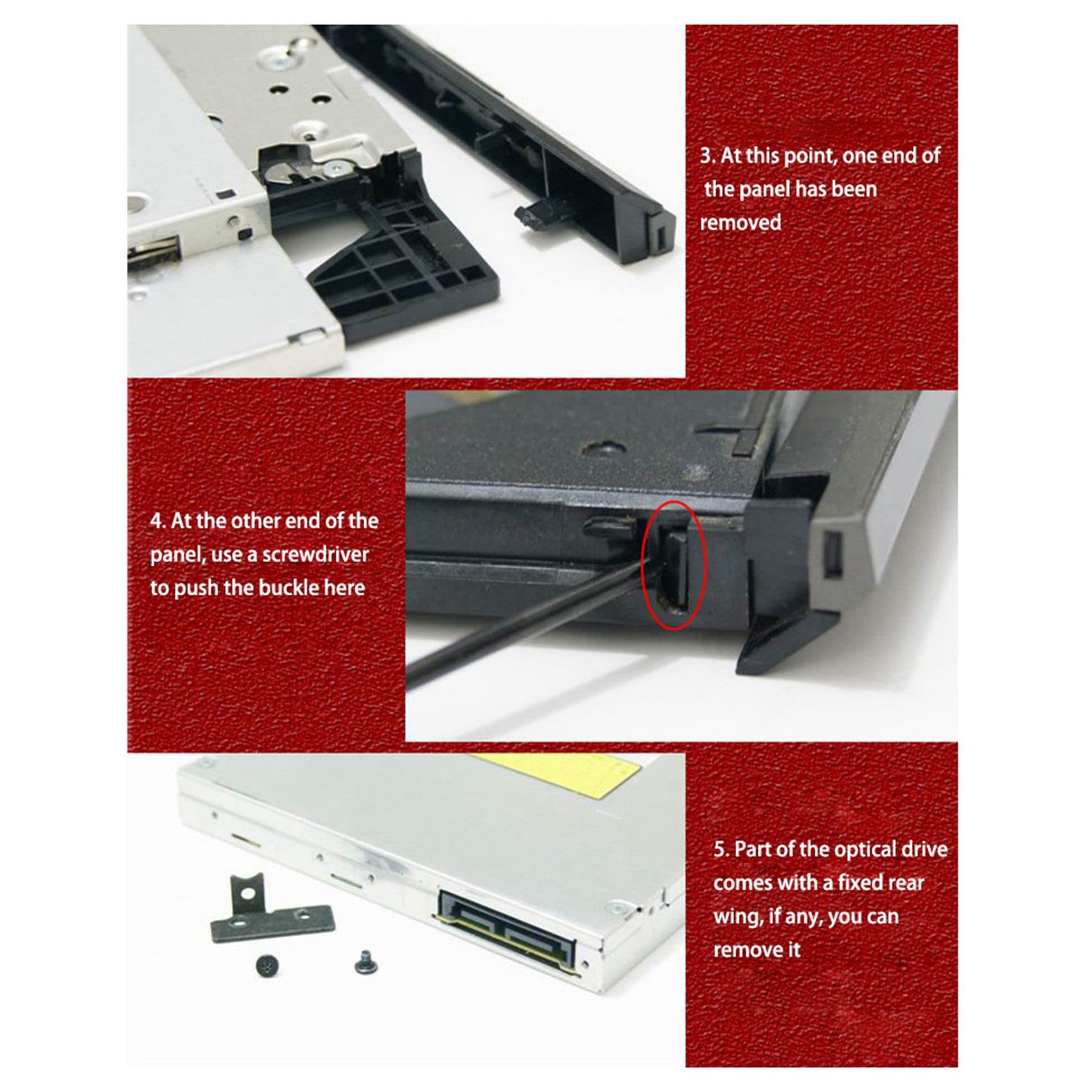 3. At this point, one end of the panel has been removed

4. At the other end of the panel, use a screwdriver to push the buckle here

5. Part of the optical drive comes with a fixed rear wing, if any, you can remove it