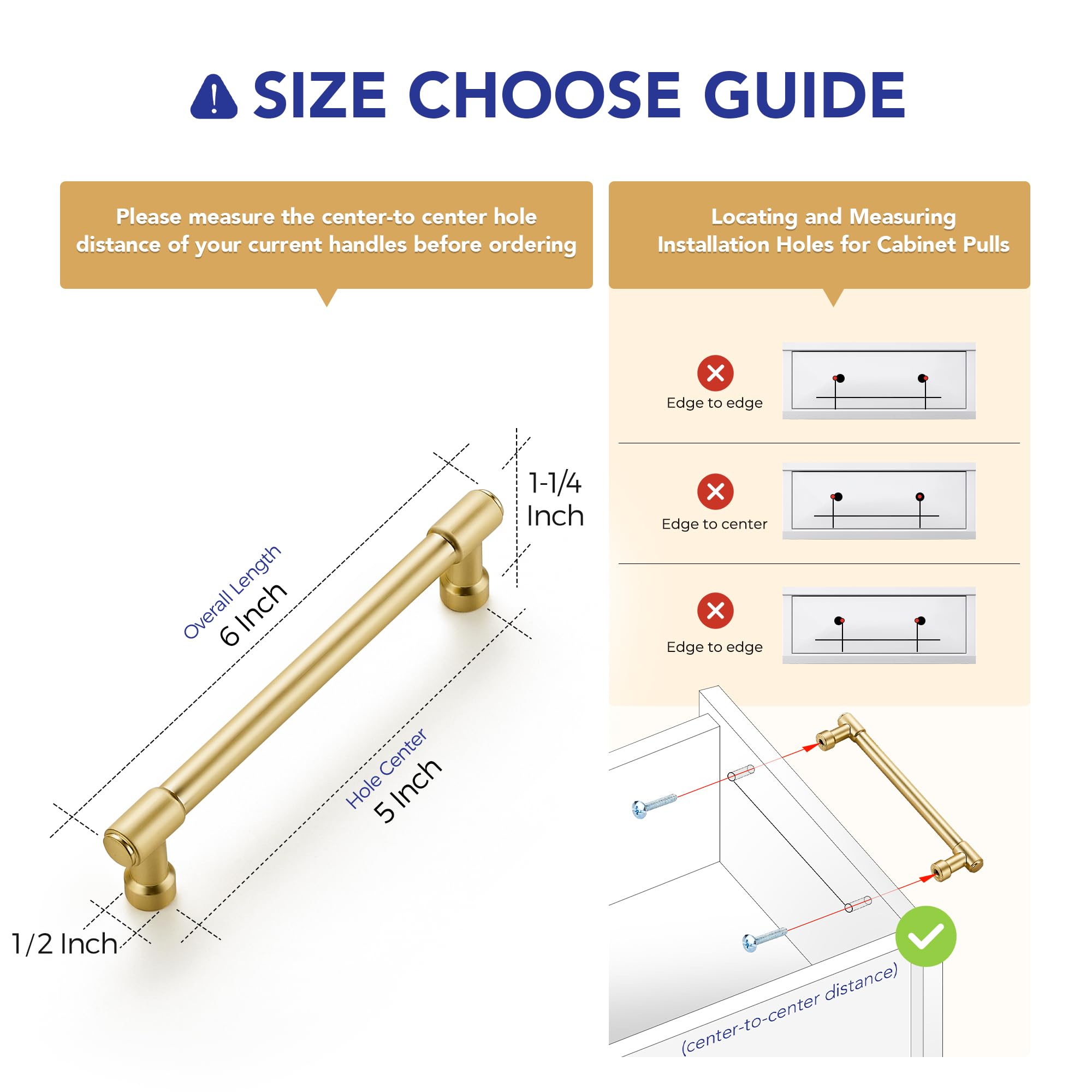 SIZE CHOOSE GUIDE

Please measure the center-to center hole distance of your current handles before ordering

Overall Length
6 Inch

1-1/4 Inch

Hole Center
5 Inch

1/2 Inch

Locating and Measuring Installation Holes for Cabinet Pulls

Edge to edge

Edge to center

Edge to edge

(center-to-center distance)