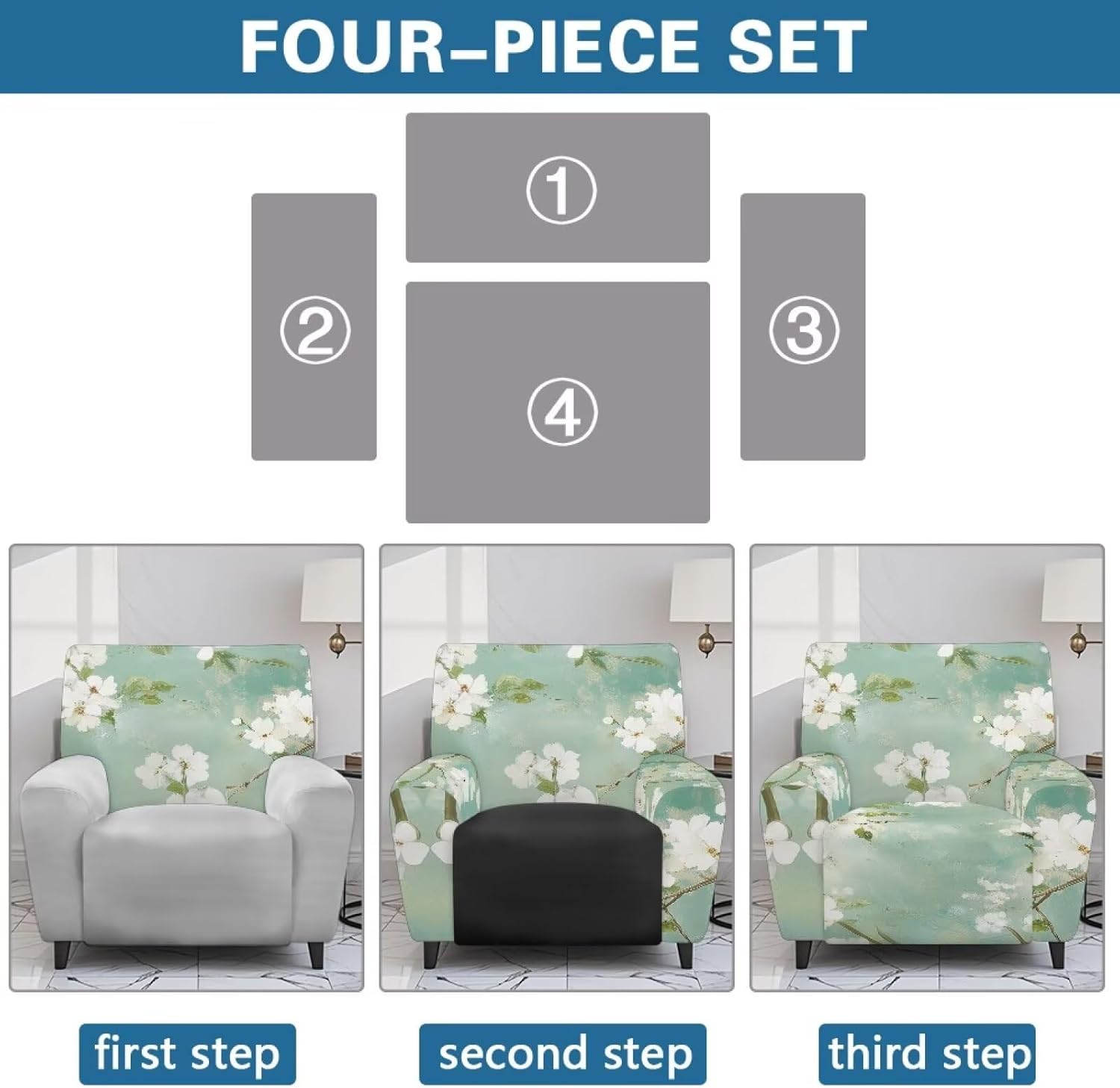 FOUR–PIECE SET

①

②

③

④

first step

second step

third step