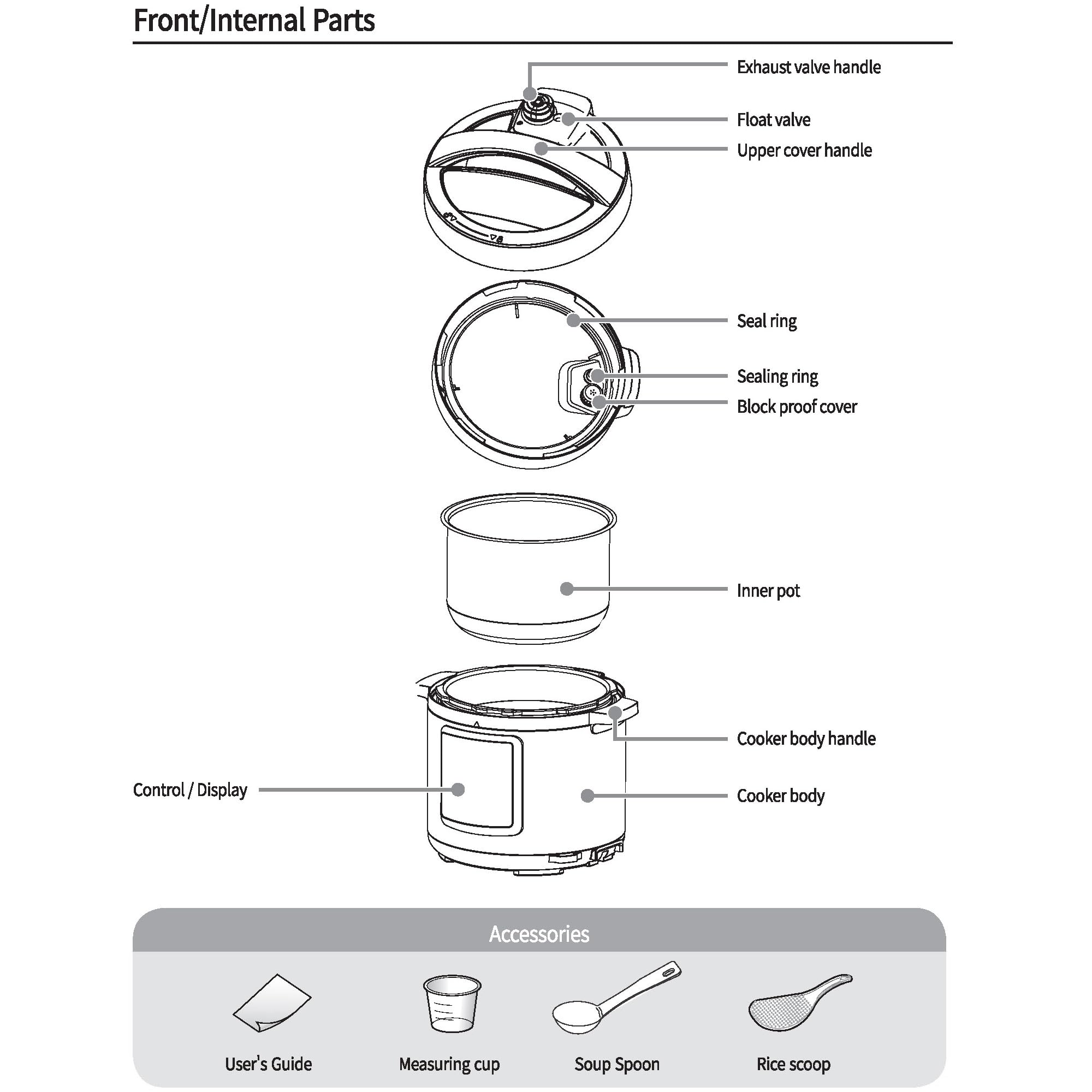 Front/Internal Parts

Exhaust valve handle

Float valve

Upper cover handle

Seal ring

Sealing ring

Block proof cover

Inner pot

Cooker body handle

Control / Display

Cooker body

Accessories

User's Guide

Measuring cup

Soup Spoon

Rice scoop