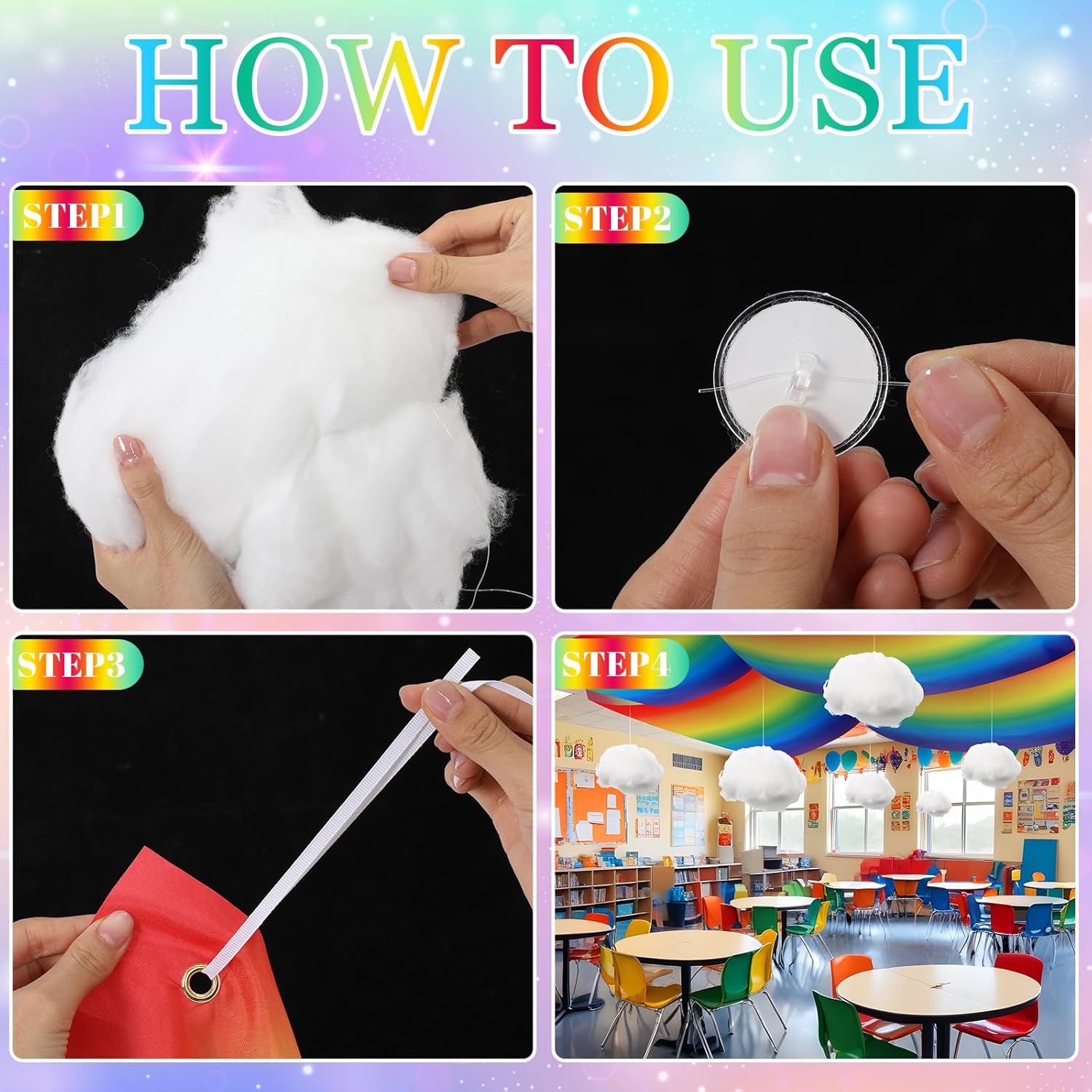 HOW TO USE

STEP1

STEP2

STEP3

STEP4