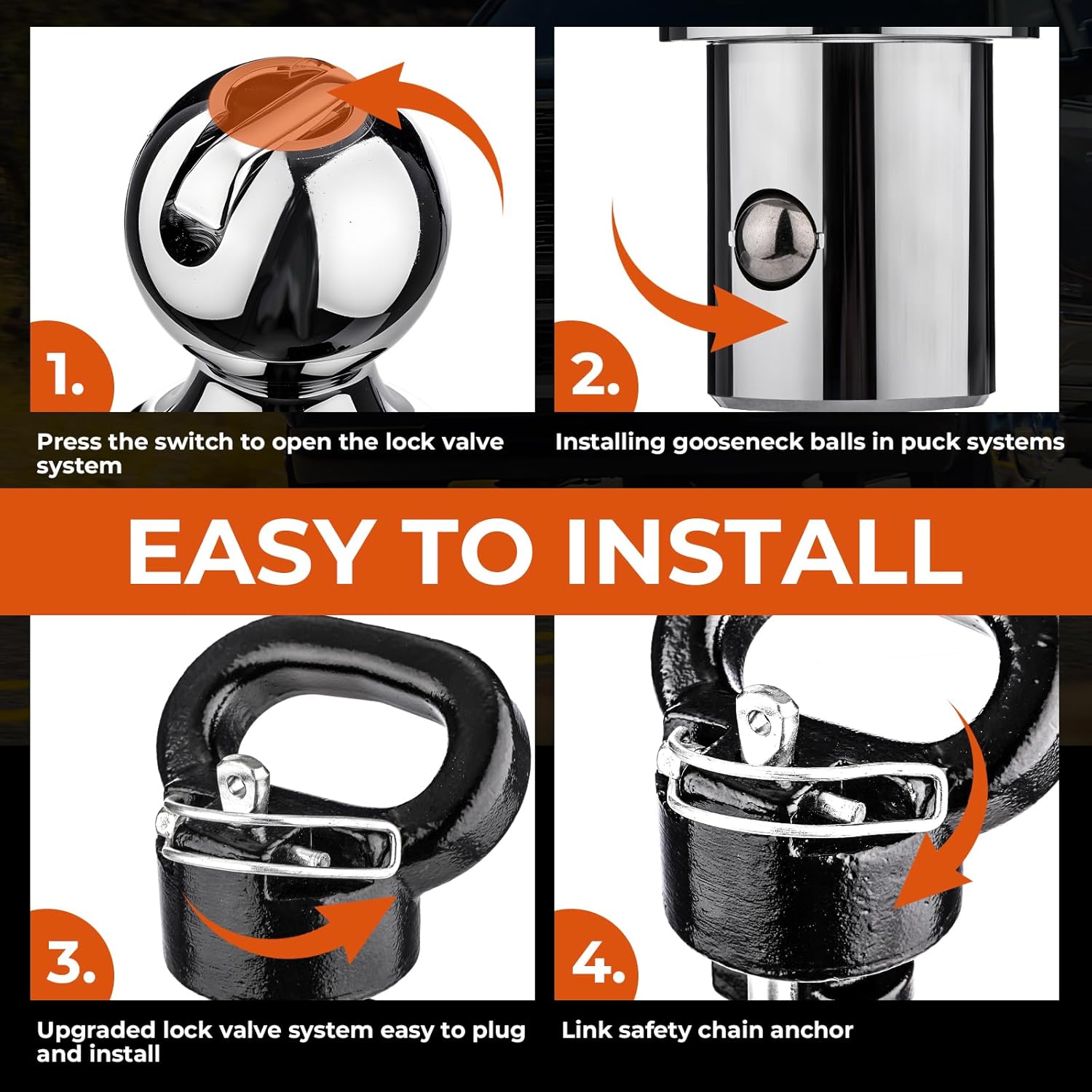 1.

Press the switch to open the lock valve system

2.

Installing gooseneck balls in puck systems

EASY TO INSTALL

3.

Upgraded lock valve system easy to plug and install

4.

Link safety chain anchor