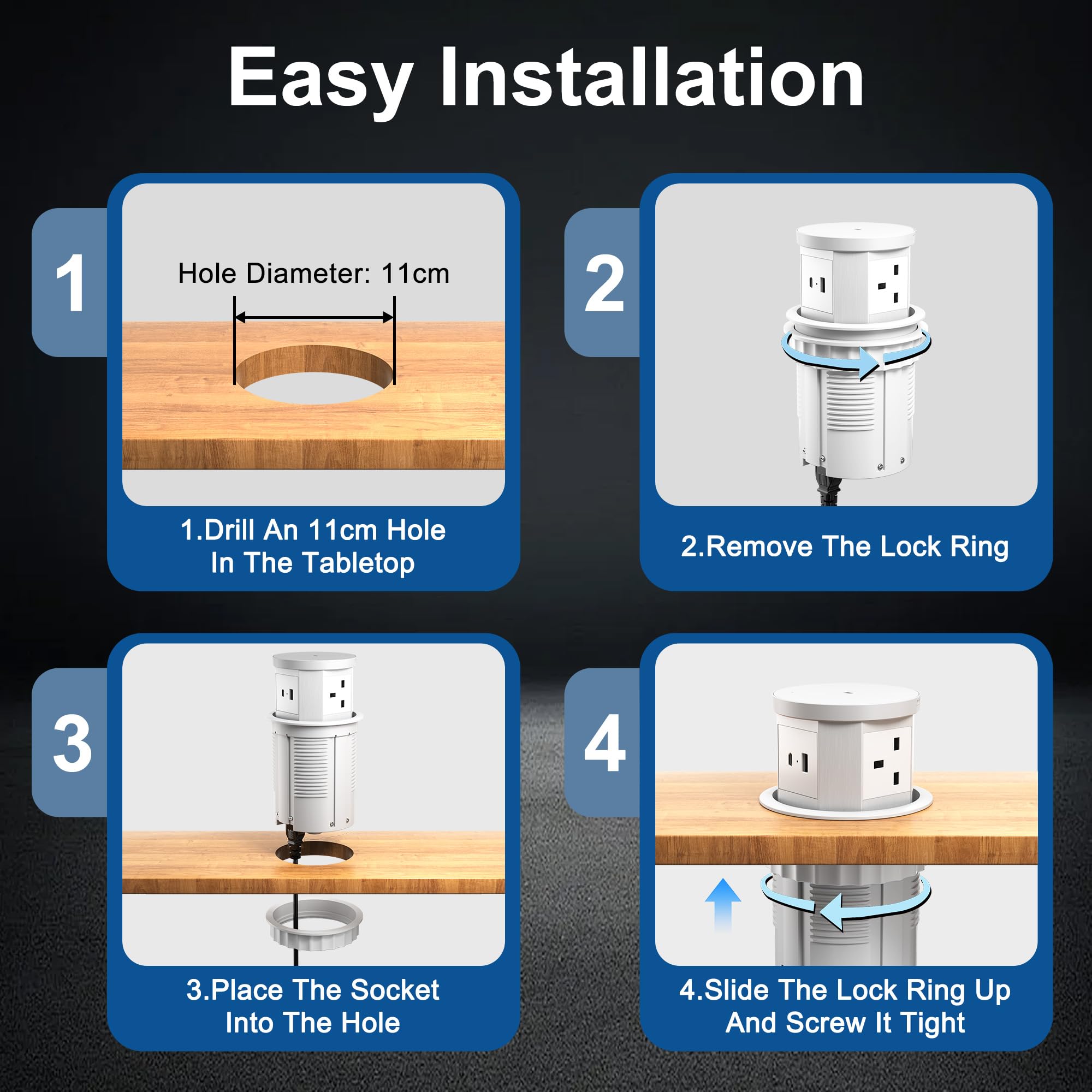 Easy Installation

1

Hole Diameter: 11cm

1.Drill An 11cm Hole In The Tabletop

2

2.Remove The Lock Ring

3

3.Place The Socket Into The Hole

4

4.Slide The Lock Ring Up And Screw It Tight