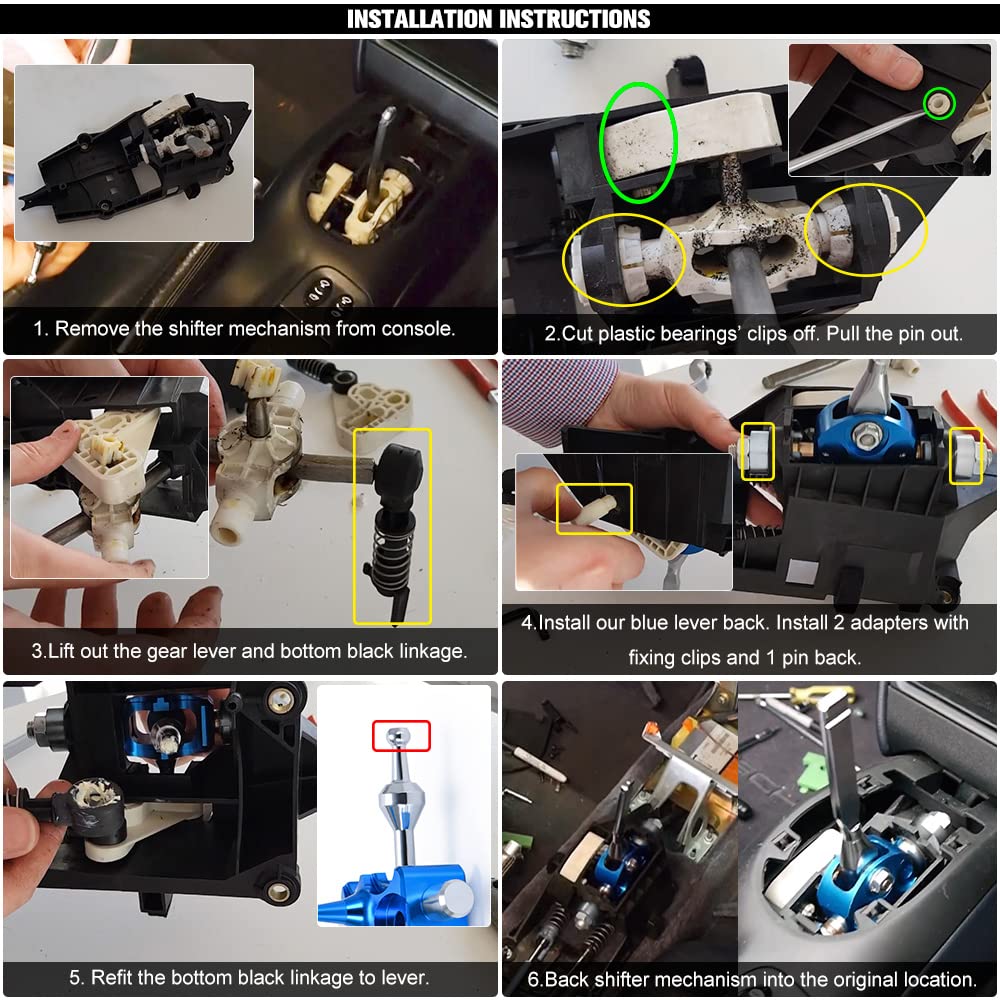 INSTALLATION INSTRUCTIONS

1. Remove the shifter mechanism from console.

2.Cut plastic bearings' clips off. Pull the pin out.

3.Lift out the gear lever and bottom black linkage.

4.Install our blue lever back. Install 2 adapters with fixing clips and 1 pin back.

5. Refit the bottom black linkage to lever.

6.Back shifter mechanism into the original location.