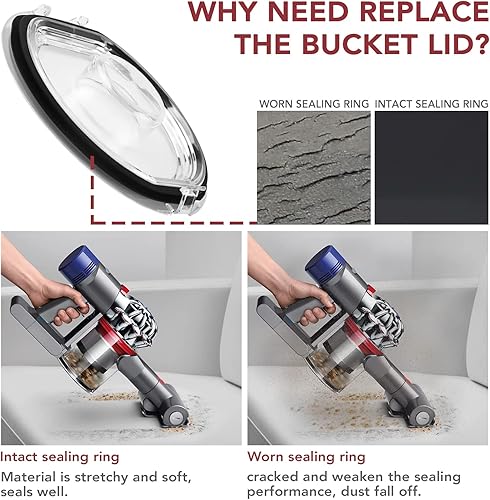 WHY NEED REPLACE THE BUCKET LID?

WORN SEALING RING

INTACT SEALING RING

Intact sealing ring

Material is stretchy and soft, seals well.

Worn sealing ring

cracked and weaken the sealing performance, dust fall off.