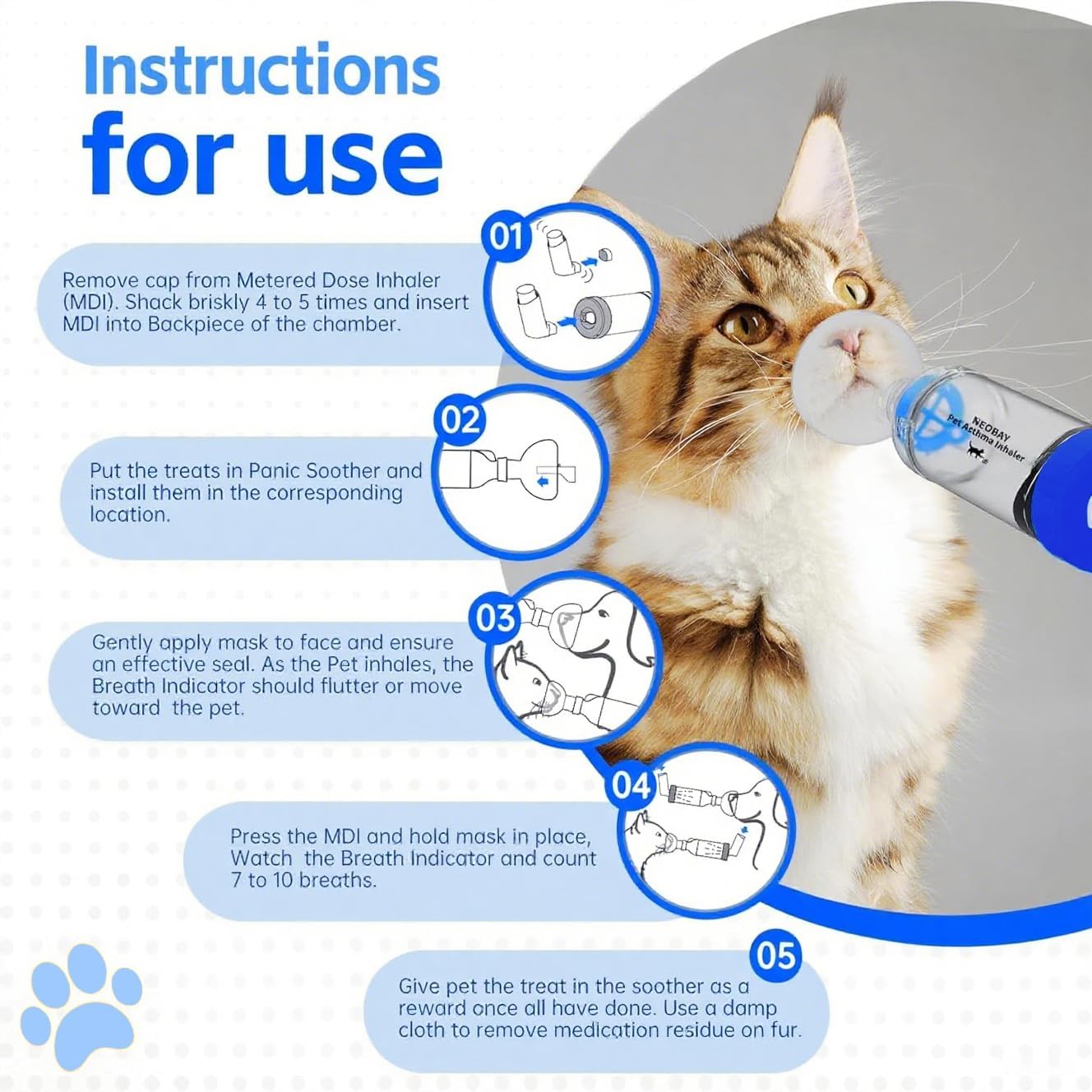 Instructions for use

01

Remove cap from Metered Dose Inhaler (MDI). Shack briskly 4 to 5 times and insert MDI into Backpiece of the chamber.

02

Put the treats in Panic Soother and install them in the corresponding location.

03

Gently apply mask to face and ensure an effective seal. As the Pet inhales, the Breath Indicator should flutter or move toward the pet.

04

Press the MDI and hold mask in place, Watch the Breath Indicator and count 7 to 10 breaths.

05

Give pet the treat in the soother as a reward once all have done. Use a damp cloth to remove medication residue on fur.

NEOBAY
Pet Asthma Inhaler