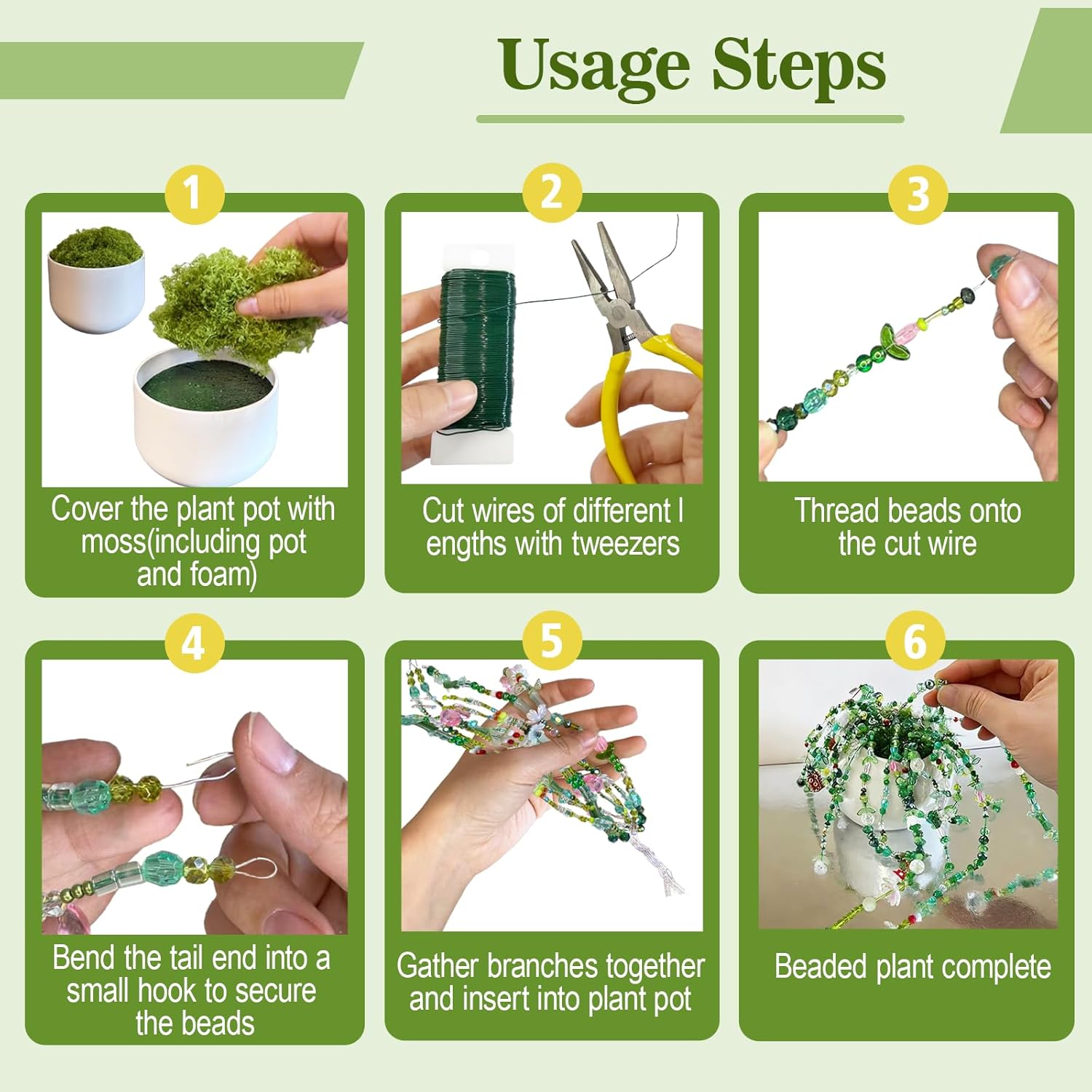 Usage Steps

1

Cover the plant pot with moss(including pot and foam)

2

Cut wires of different l engths with tweezers

3

Thread beads onto the cut wire

4

Bend the tail end into a small hook to secure the beads

5

Gather branches together and insert into plant pot

6

Beaded plant complete