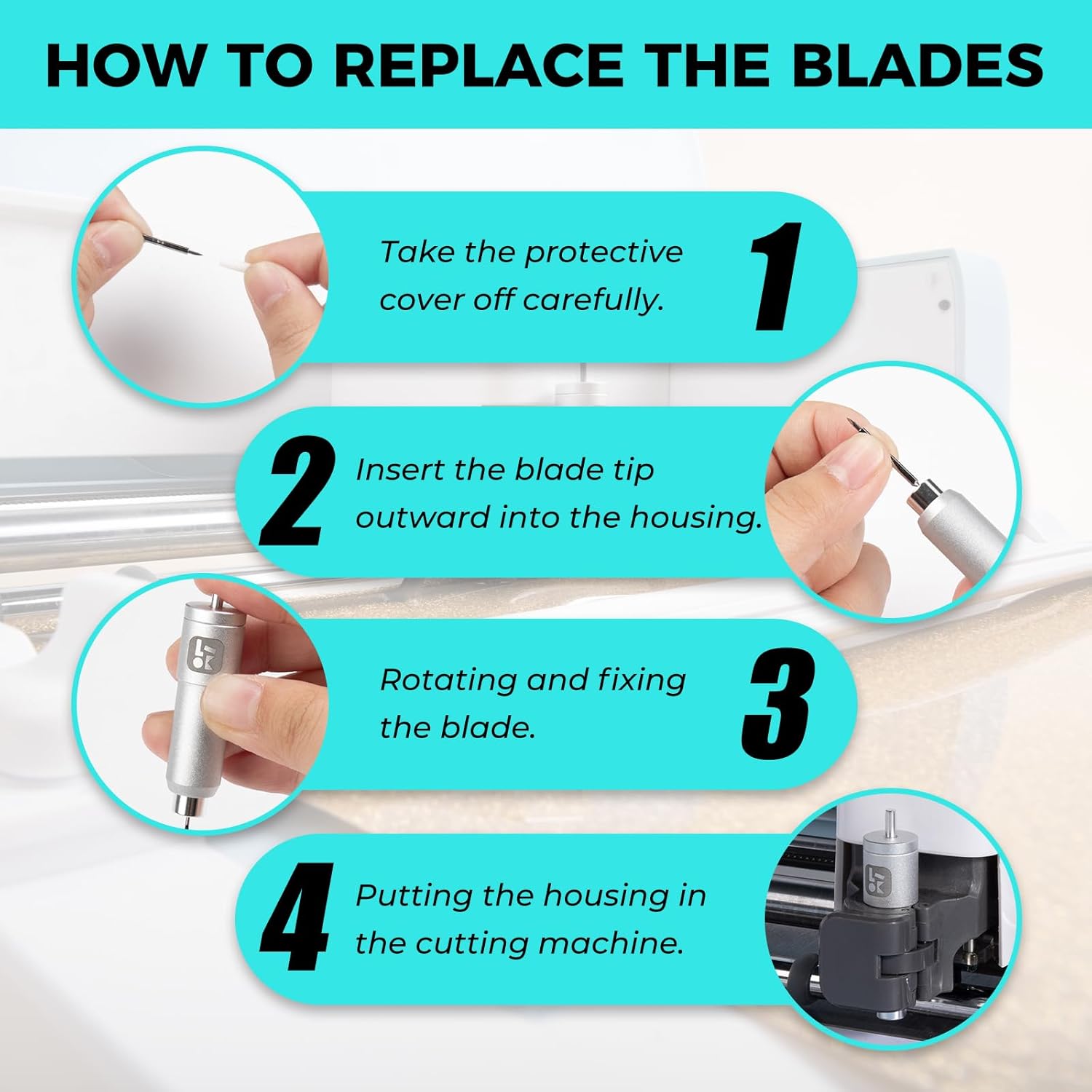 HOW TO REPLACE THE BLADES

Take the protective cover off carefully.

1

2

Insert the blade tip outward into the housing.

Rotating and fixing the blade.

3

4

Putting the housing in the cutting machine.