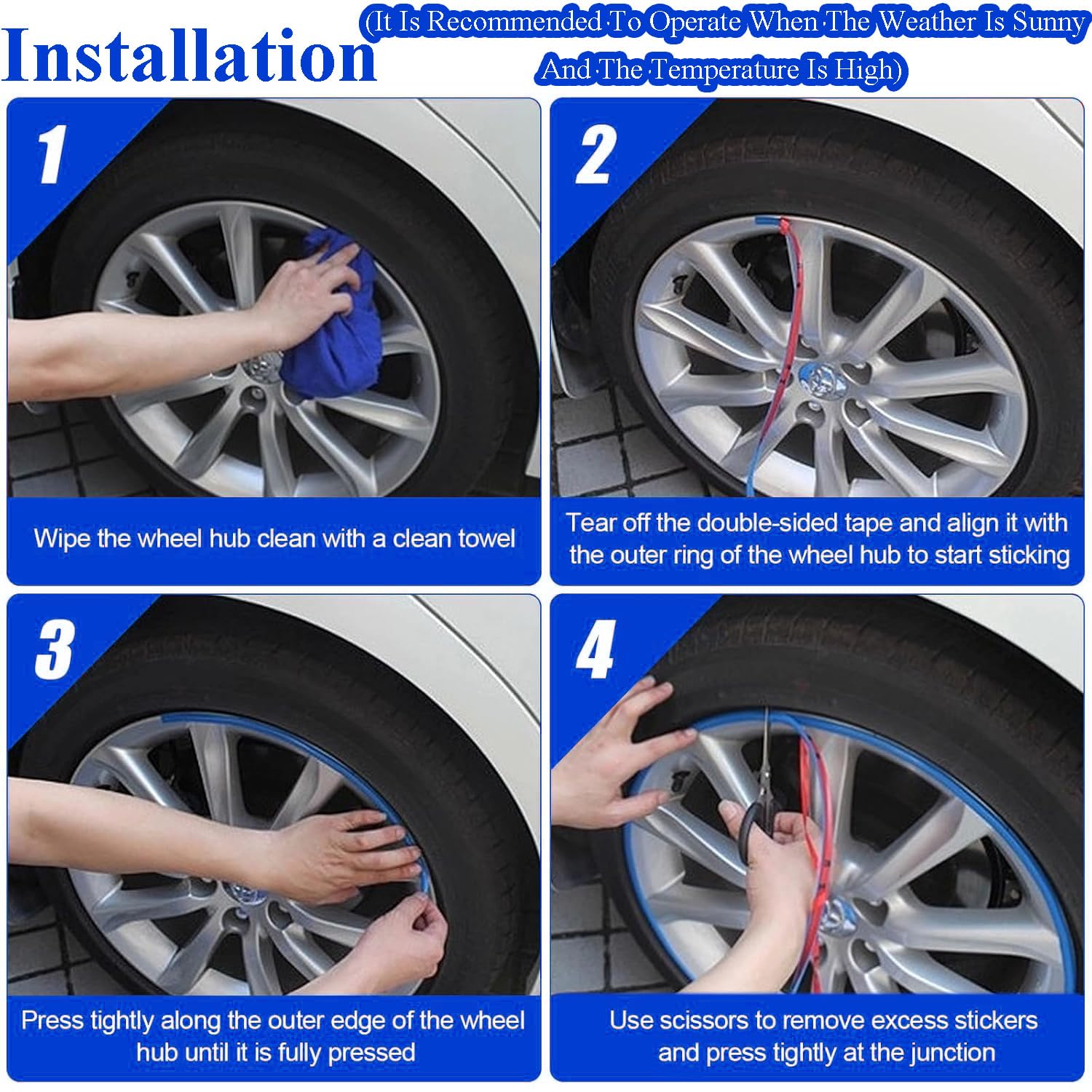 Installation

(It Is Recommended To Operate When The Weather Is Sunny And The Temperature Is High)

1

Wipe the wheel hub clean with a clean towel

2

Tear off the double-sided tape and align it with the outer ring of the wheel hub to start sticking

3

Press tightly along the outer edge of the wheel hub until it is fully pressed

4

Use scissors to remove excess stickers and press tightly at the junction