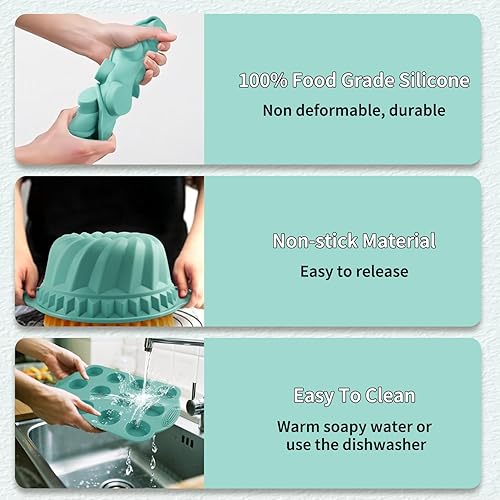 100% Food Grade Silicone
Non deformable, durable

Non-stick Material
Easy to release

Easy To Clean
Warm soapy water or use the dishwasher