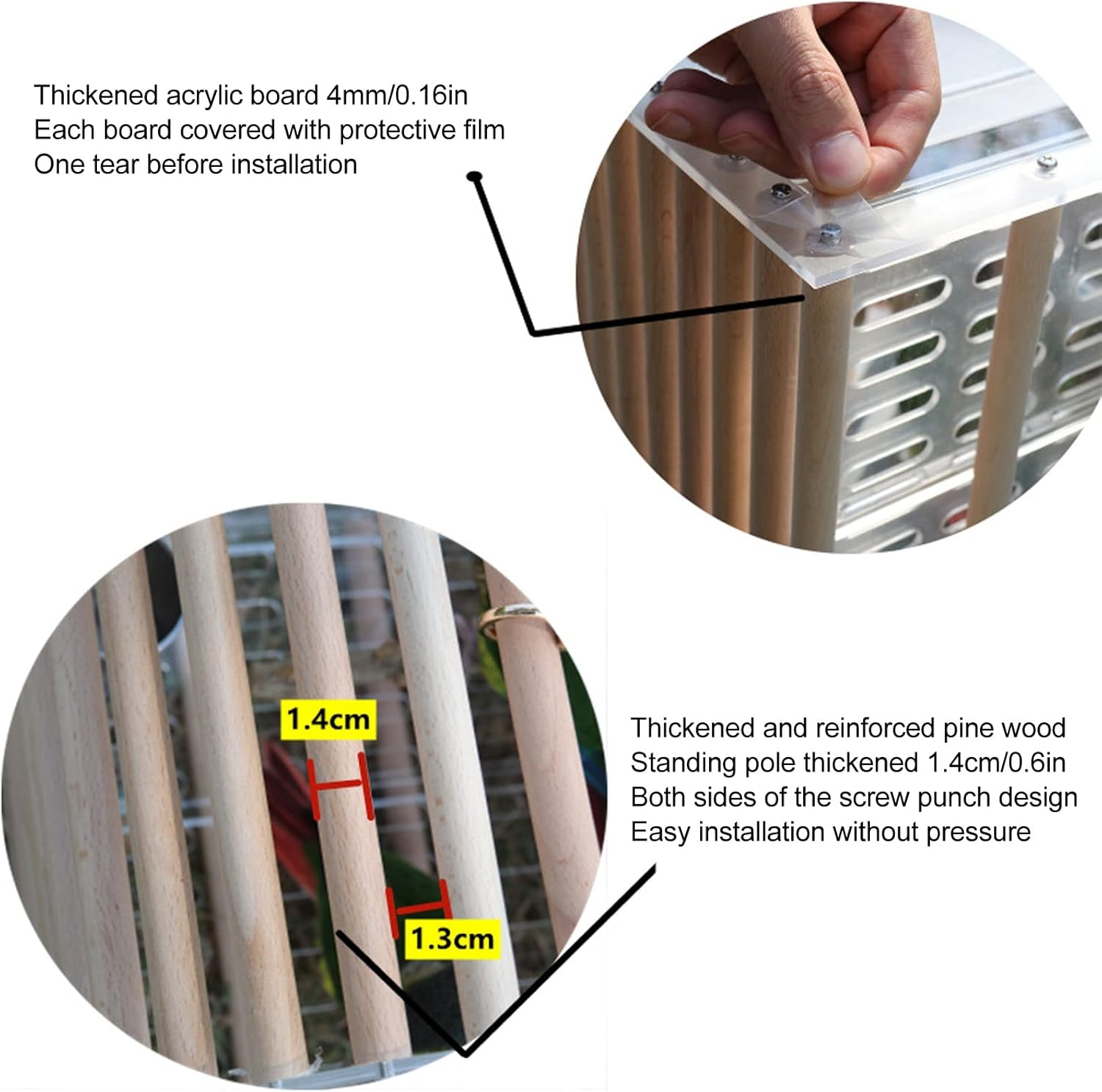 Thickened acrylic board 4mm/0.16in
Each board covered with protective film
One tear before installation

1.4cm

1.3cm

Thickened and reinforced pine wood
Standing pole thickened 1.4cm/0.6in
Both sides of the screw punch design
Easy installation without pressure