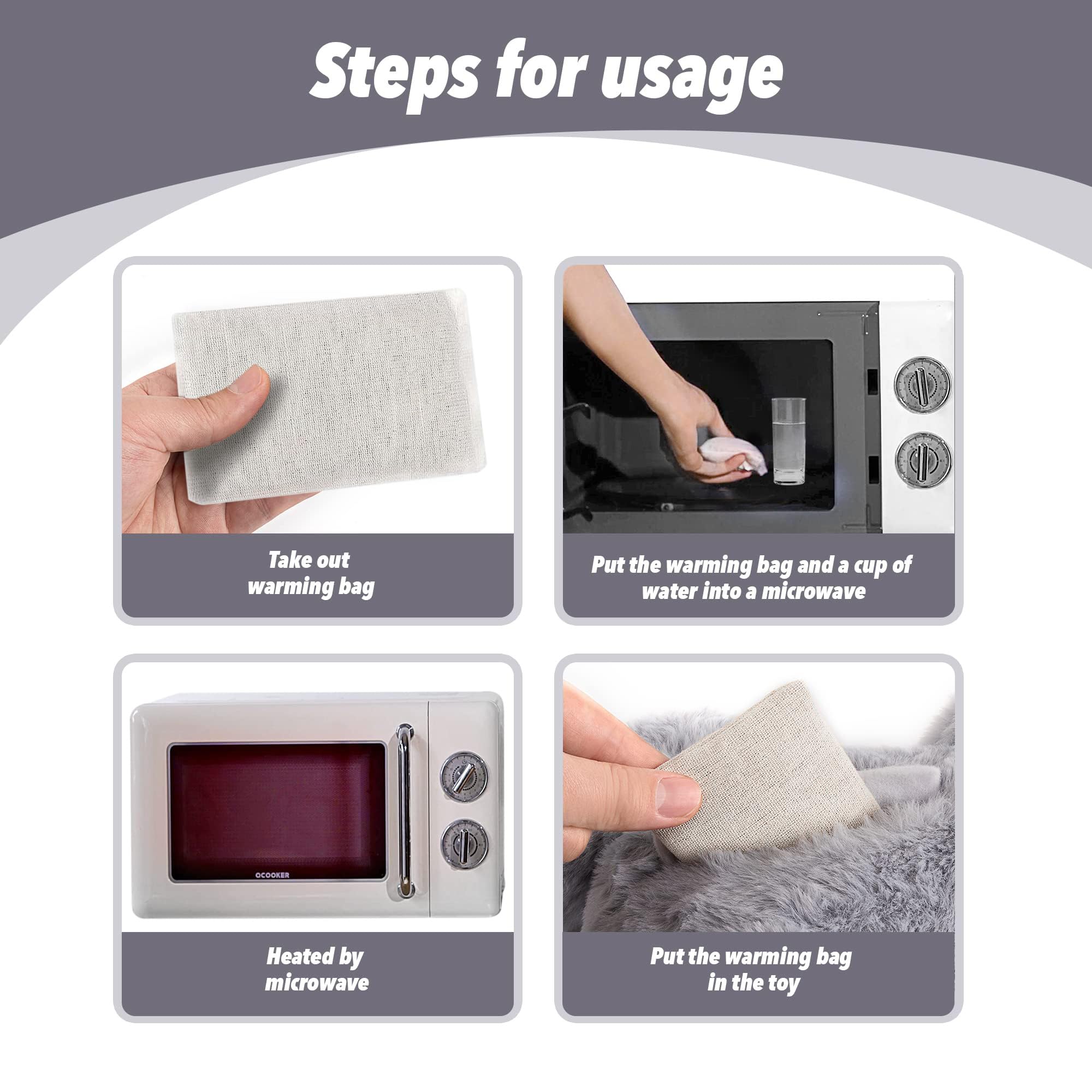 Steps for usage

Take out warming bag

Put the warming bag and a cup of water into a microwave

OCOOKER

Heated by microwave

Put the warming bag in the toy