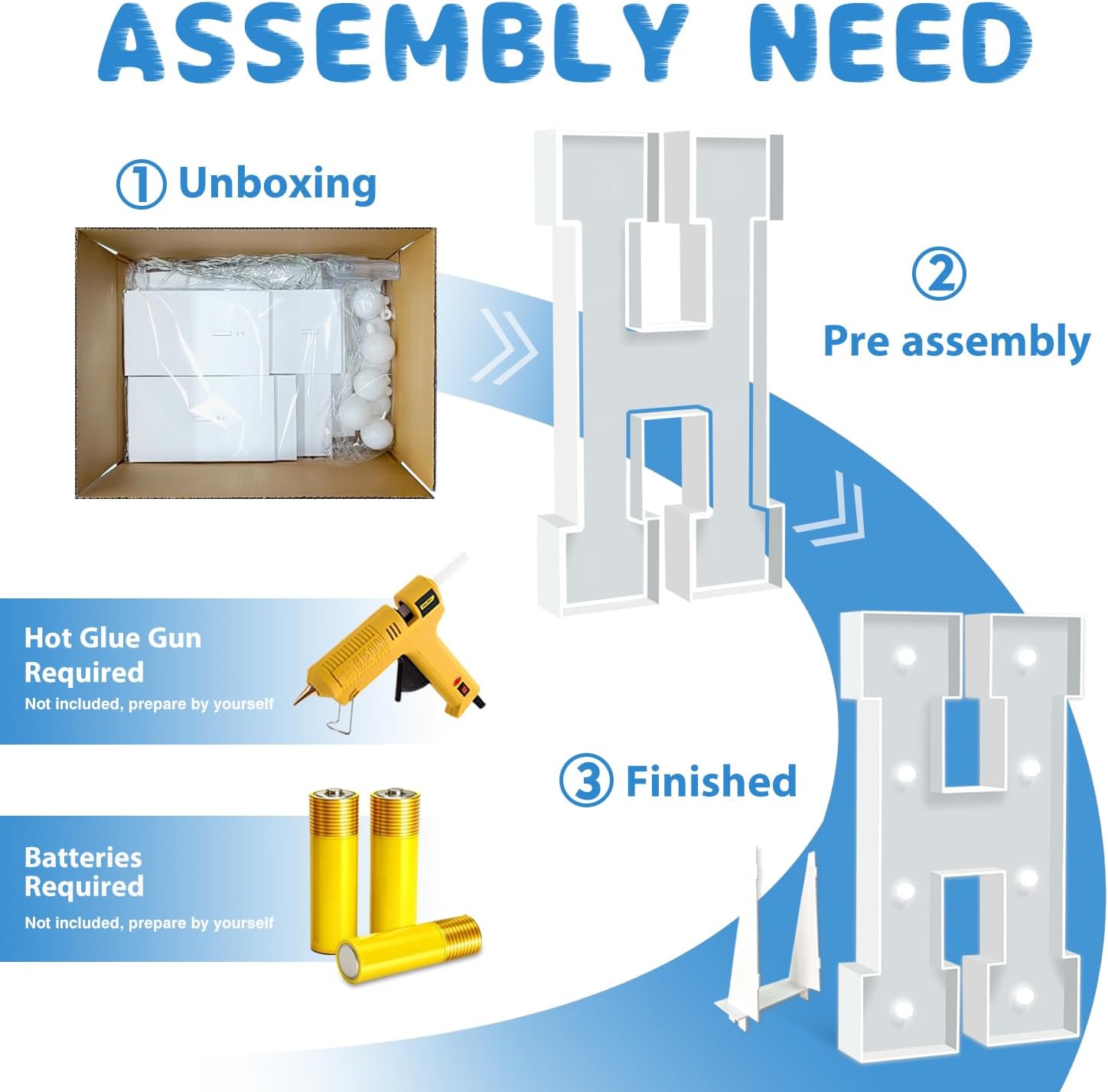 ASSEMBLY NEED

① Unboxing

② Pre assembly

Hot Glue Gun Required
Not included, prepare by yourself

③ Finished

Batteries Required
Not included, prepare by yourself