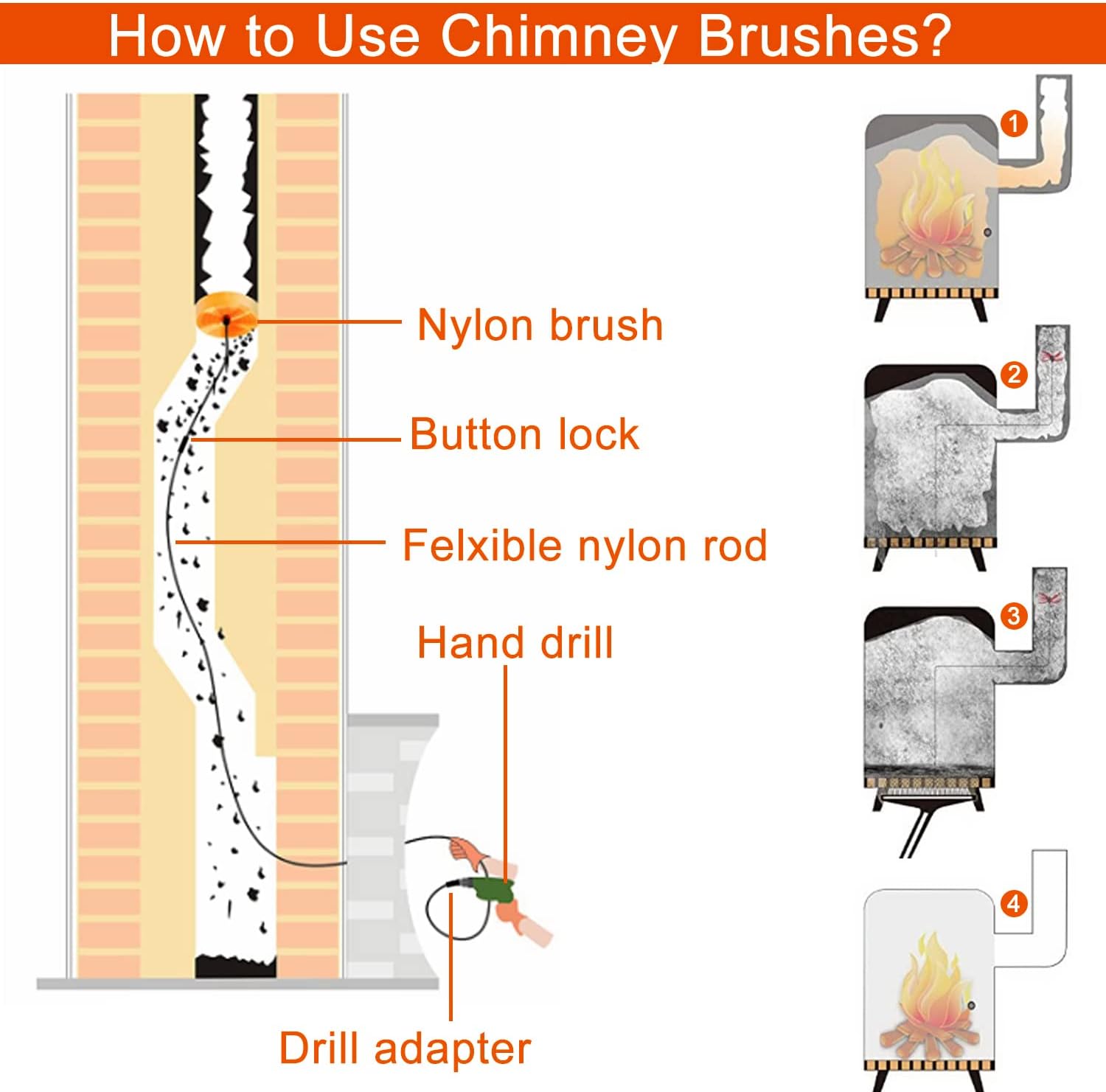 How to Use Chimney Brushes?

Nylon brush

Button lock

Felxible nylon rod

Hand drill

Drill adapter

1

2

3

4