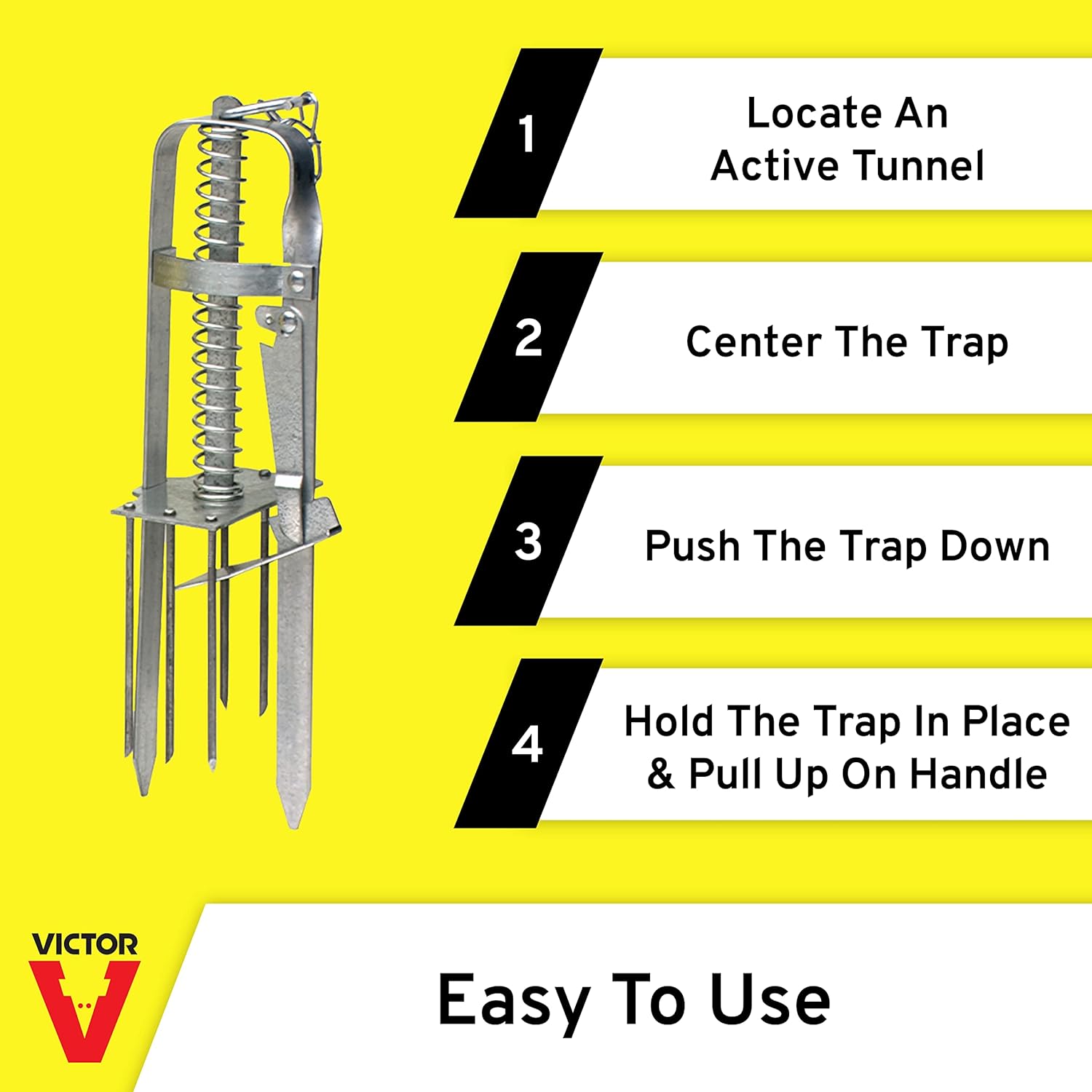 1 Locate An Active Tunnel

2 Center The Trap

3 Push The Trap Down

4 Hold The Trap In Place & Pull Up On Handle

VICTOR

Easy To Use