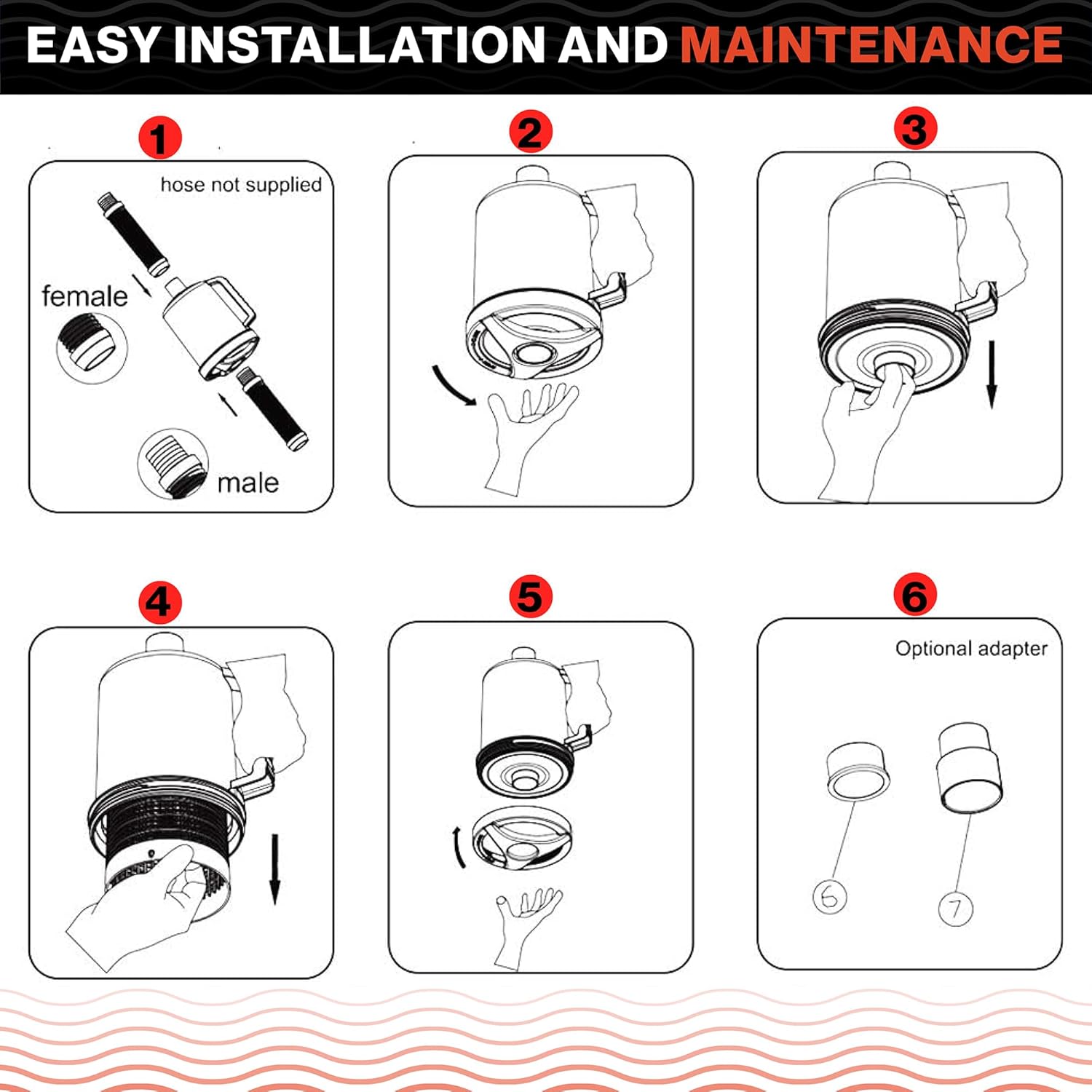 EASY INSTALLATION AND MAINTENANCE

1

hose not supplied

female

male

2

3

4

5

6

Optional adapter

6

7