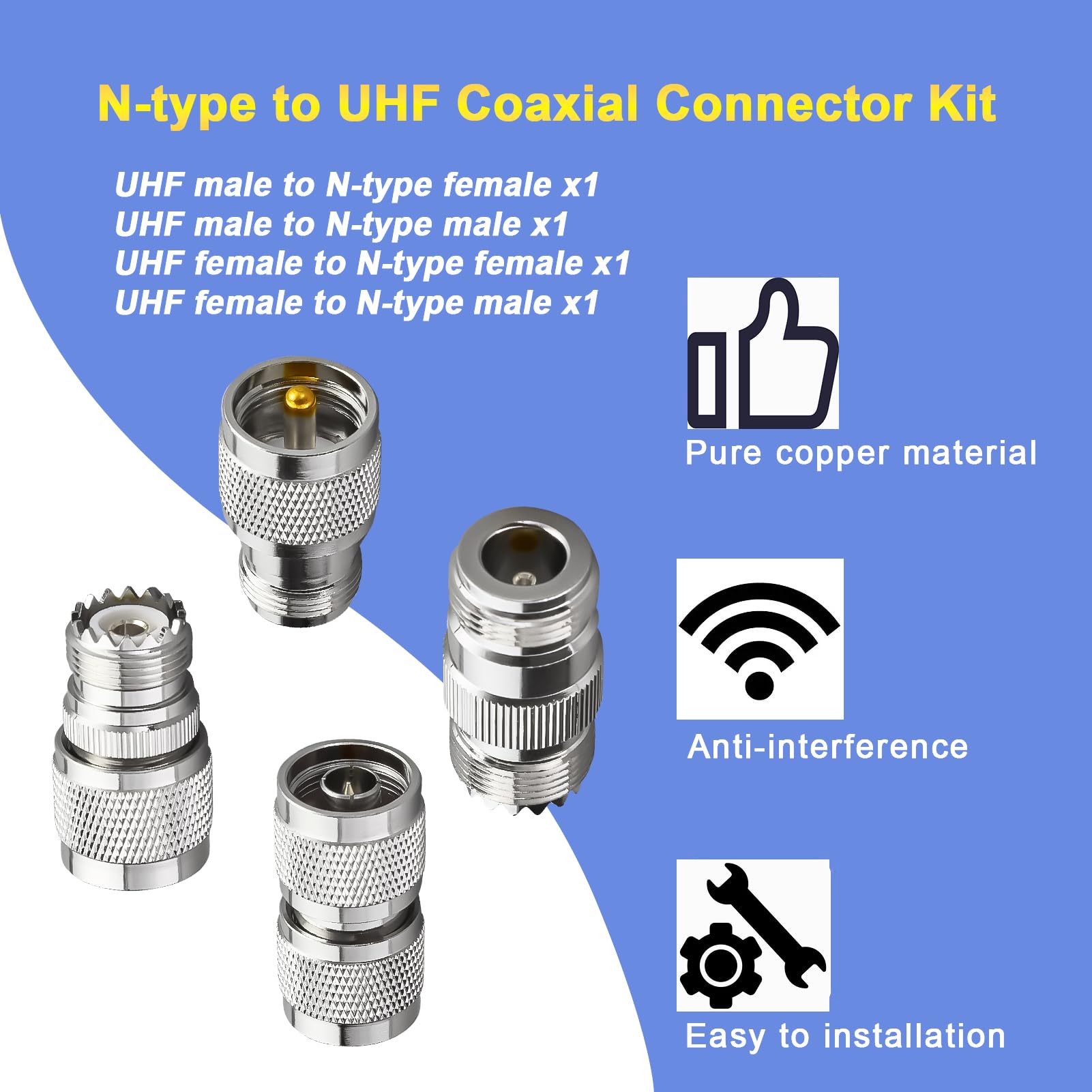 N-type to UHF Coaxial Connector Kit

UHF male to N-type female x1
UHF male to N-type male x1
UHF female to N-type female x1
UHF female to N-type male x1

Pure copper material

Anti-interference

Easy to installation