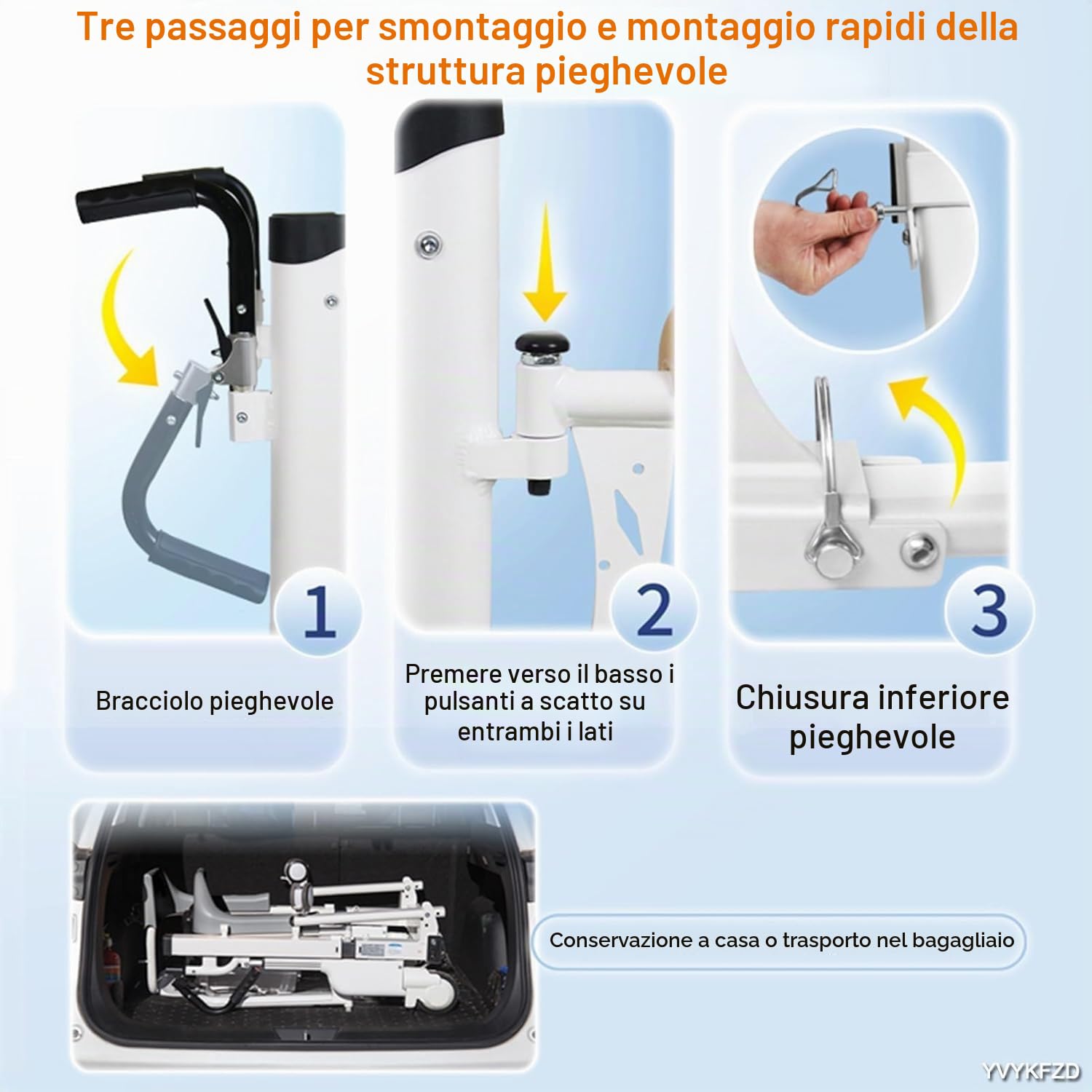 Tre passaggi per smontaggio e montaggio rapidi della struttura pieghevole

1

Bracciolo pieghevole

2

Premere verso il basso i pulsanti a scatto su entrambi i lati

3

Chiusura inferiore pieghevole

Conservazione a casa o trasporto nel bagagliaio

YVYKFZD