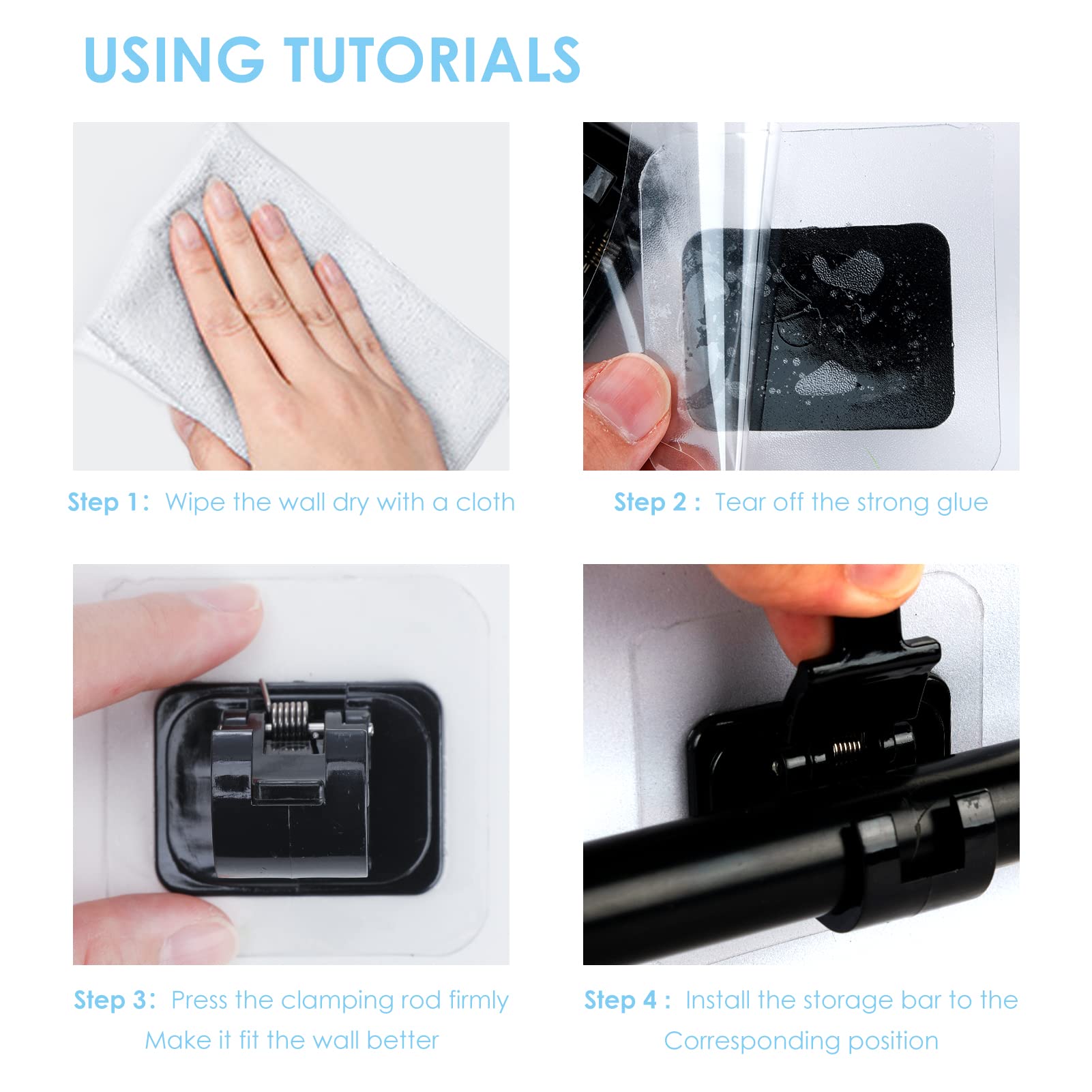 USING TUTORIALS

Step 1: Wipe the wall dry with a cloth

Step 2 : Tear off the strong glue

Step 3: Press the clamping rod firmly Make it fit the wall better

Step 4 : Install the storage bar to the Corresponding position