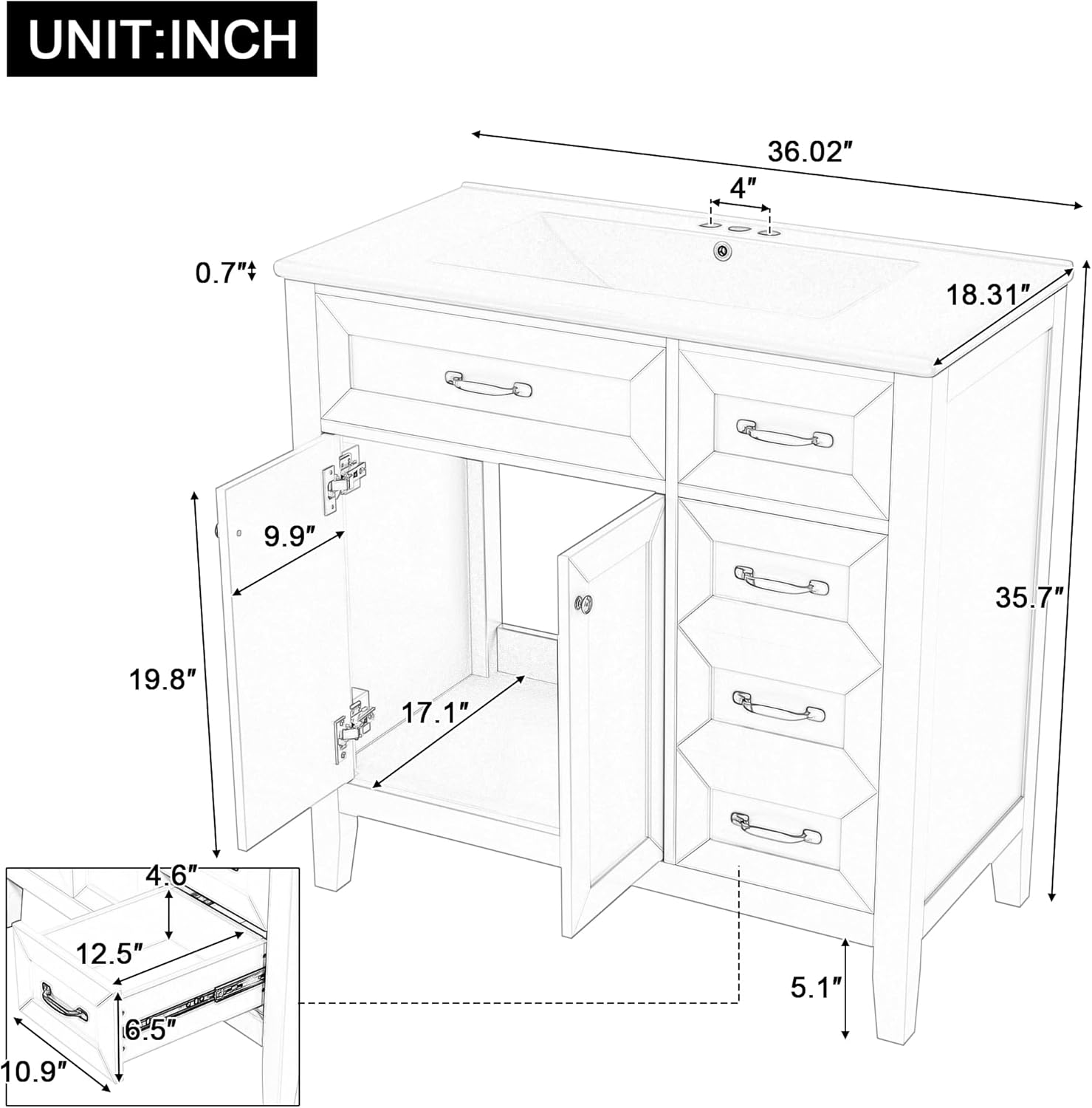 UNIT:INCH

36.02″

4″

0.7″

18.31″

9.9″

35.7″

19.8″

17.1″

4.6″

12.5″

5.1″

6.5″

10.9″