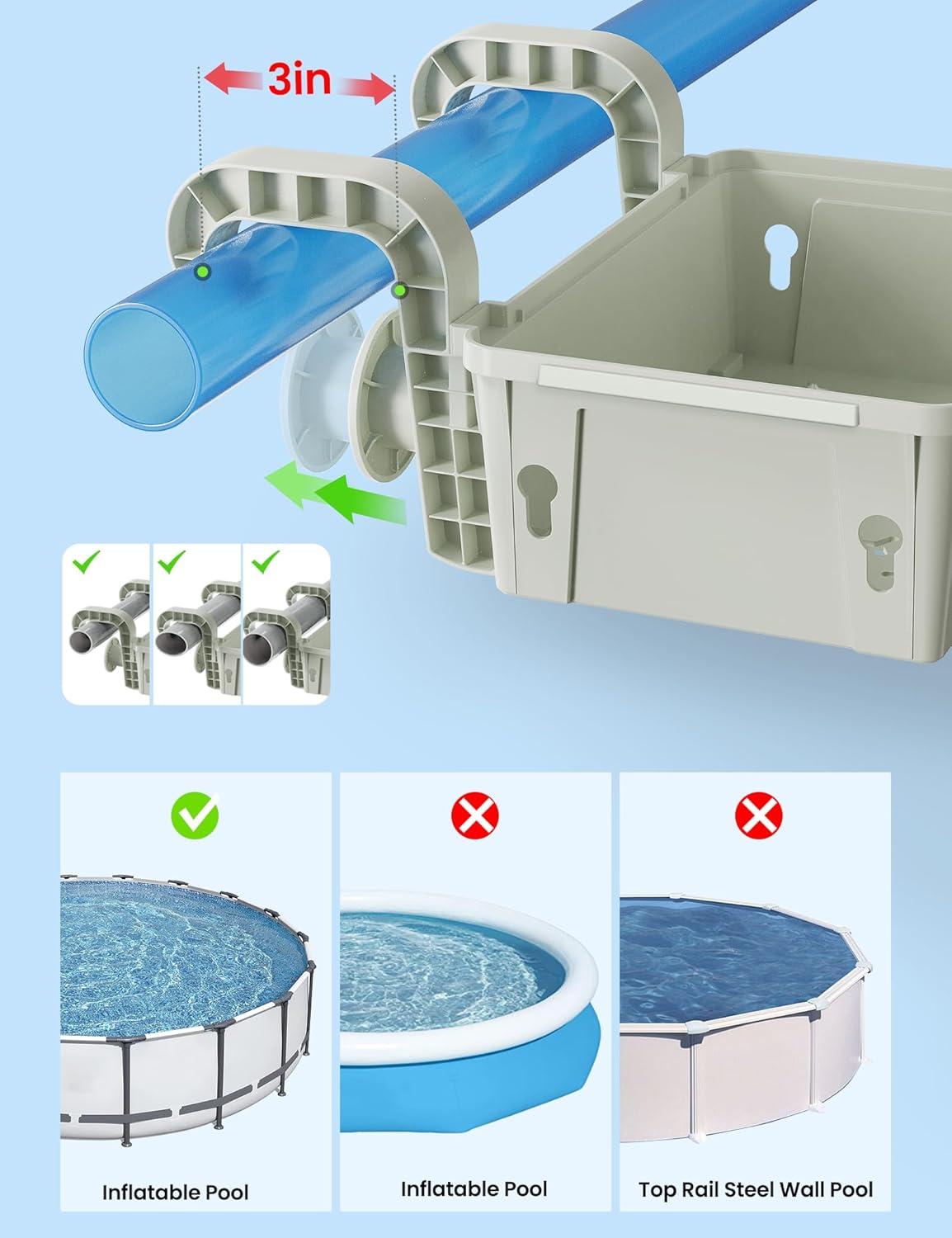 3in

Inflatable Pool

Inflatable Pool

Top Rail Steel Wall Pool