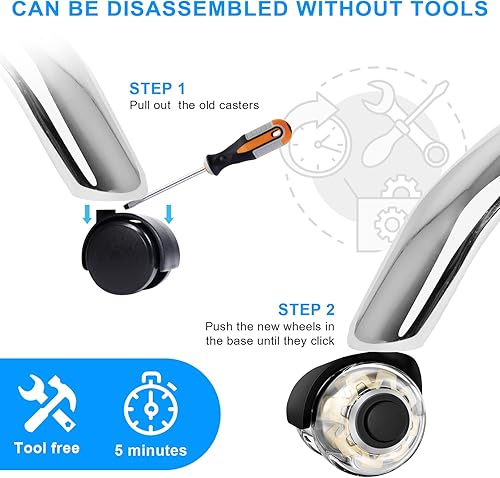 CAN BE DISASSEMBLED WITHOUT TOOLS

STEP 1
Pull out the old casters

STEP 2
Push the new wheels in the base until they click

Tool free

5 minutes