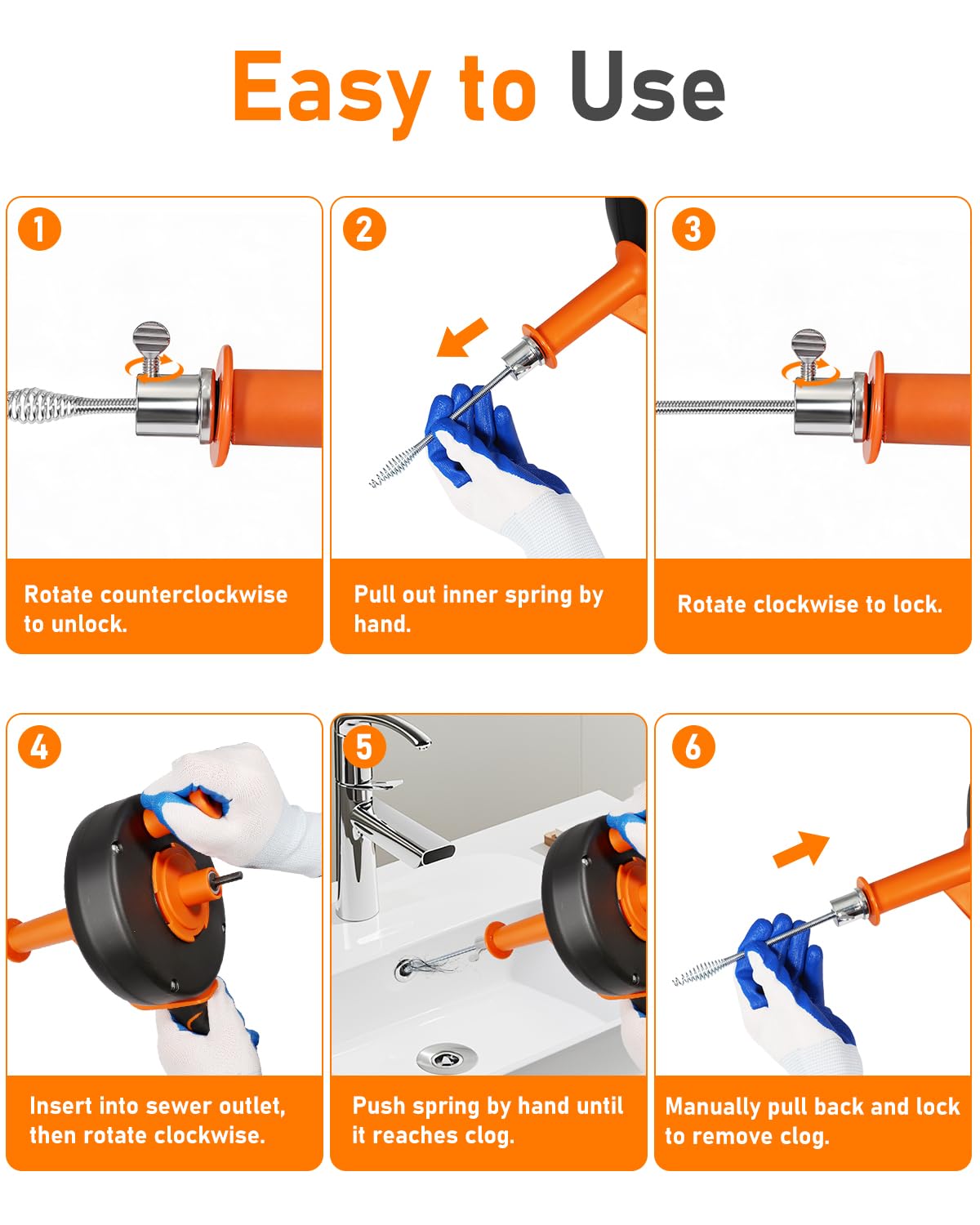 Easy to Use

1

Rotate counterclockwise to unlock.

2

Pull out inner spring by hand.

3

Rotate clockwise to lock.

4

Insert into sewer outlet, then rotate clockwise.

5

Push spring by hand until it reaches clog.

6

Manually pull back and lock to remove clog.