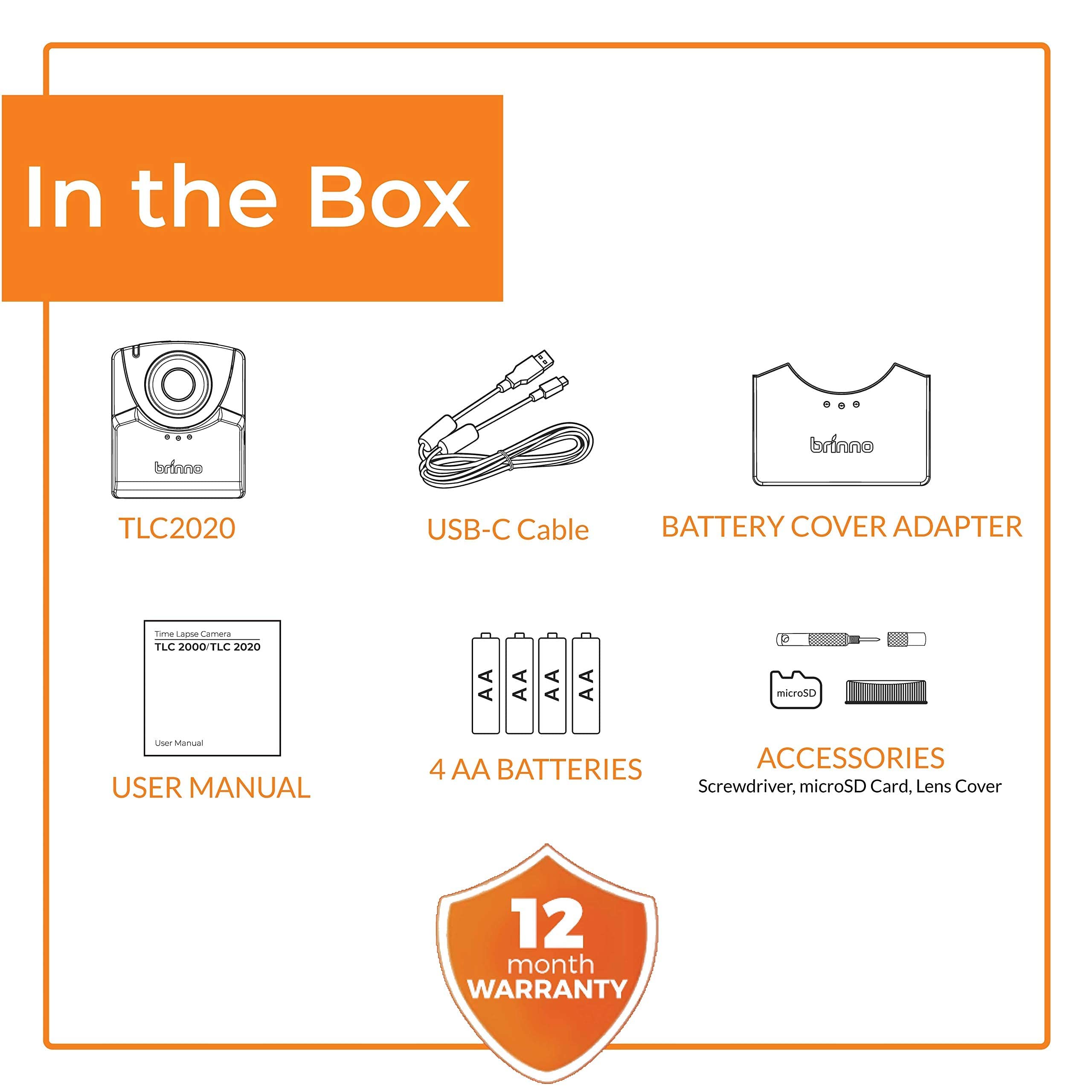 In the Box

brinno

TLC2020

USB-C Cable

brinno

BATTERY COVER ADAPTER

Time Lapse Camera
TLC 2000/TLC 2020

User Manual

USER MANUAL

AA AA AA AA

4 AA BATTERIES

microSD

ACCESSORIES
Screwdriver, microSD Card, Lens Cover

12
month
WARRANTY