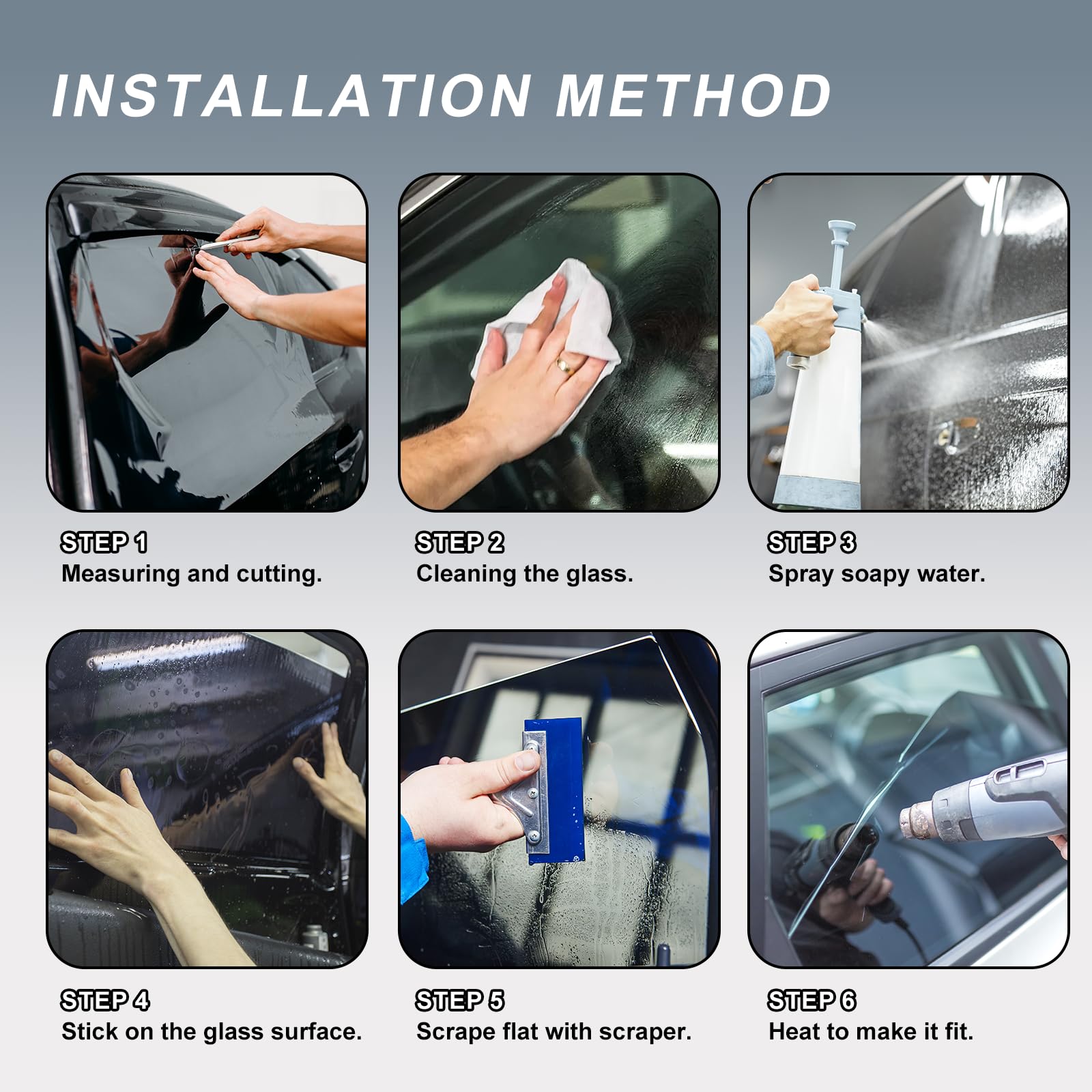 INSTALLATION METHOD

STEP 1
Measuring and cutting.

STEP 2
Cleaning the glass.

STEP 3
Spray soapy water.

STEP 4
Stick on the glass surface.

STEP 5
Scrape flat with scraper.

STEP 6
Heat to make it fit.