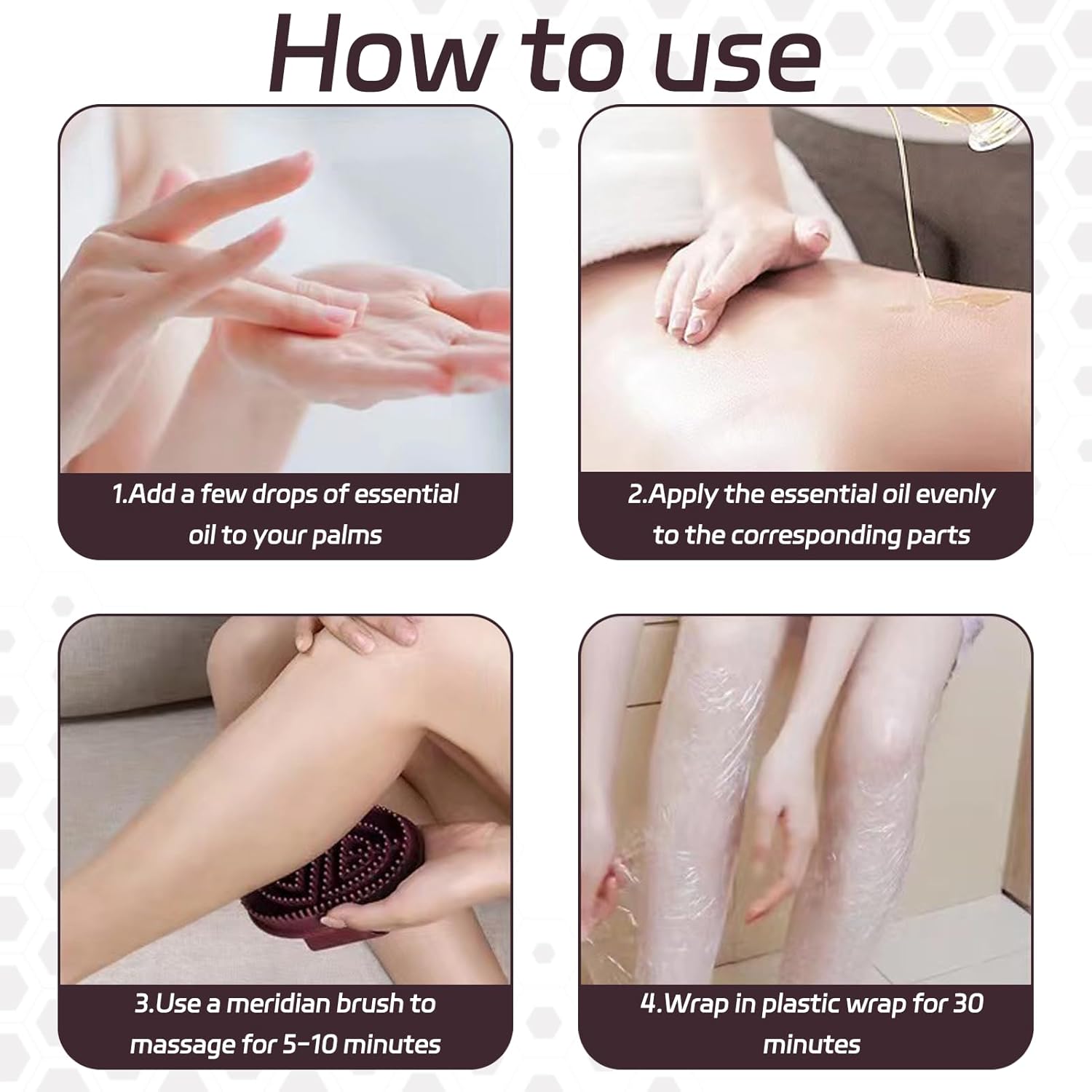 How to use

1.Add a few drops of essential oil to your palms

2.Apply the essential oil evenly to the corresponding parts

3.Use a meridian brush to massage for 5-10 minutes

4.Wrap in plastic wrap for 30 minutes