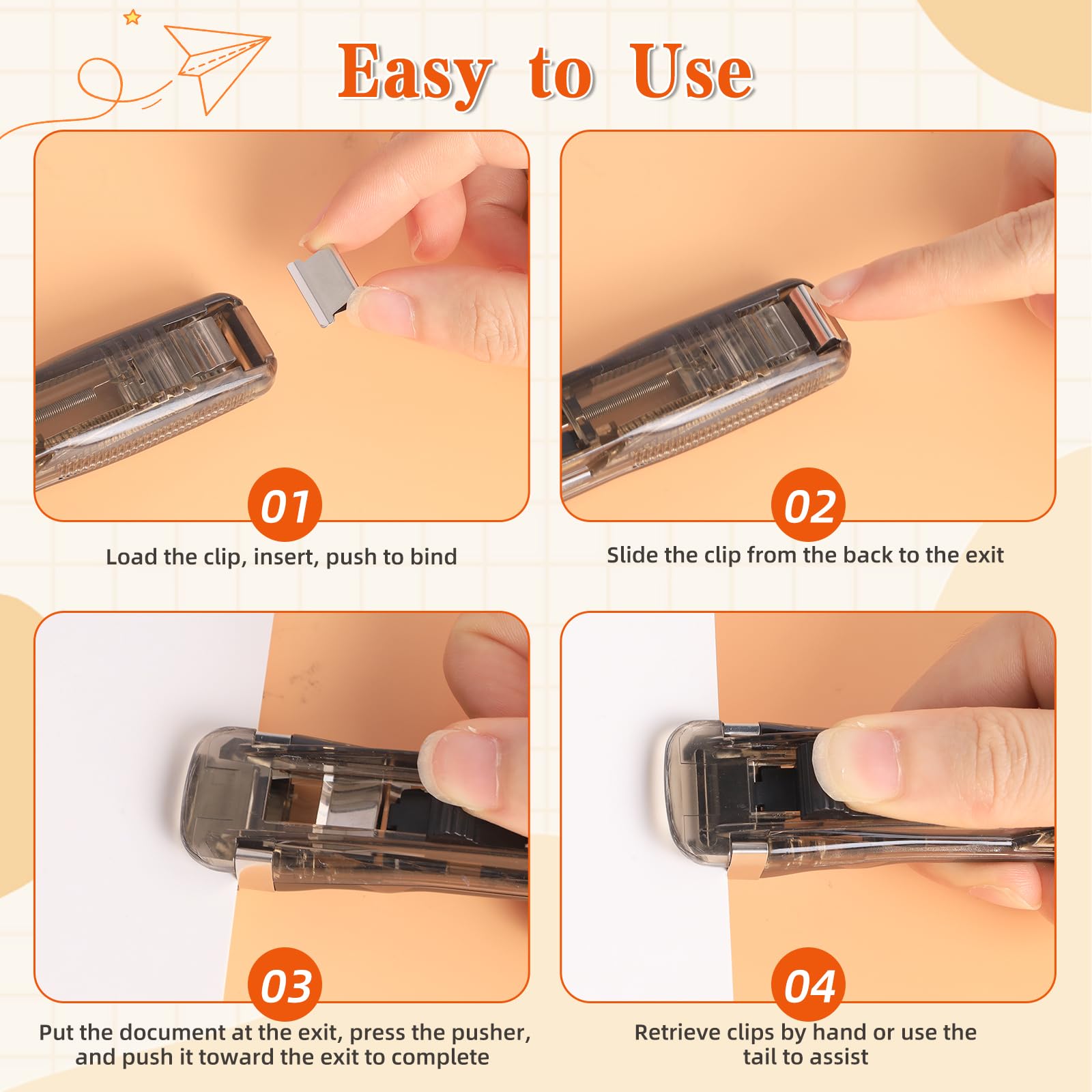 Easy to Use

01

Load the clip, insert, push to bind

02

Slide the clip from the back to the exit

03

Put the document at the exit, press the pusher, and push it toward the exit to complete

04

Retrieve clips by hand or use the tail to assist