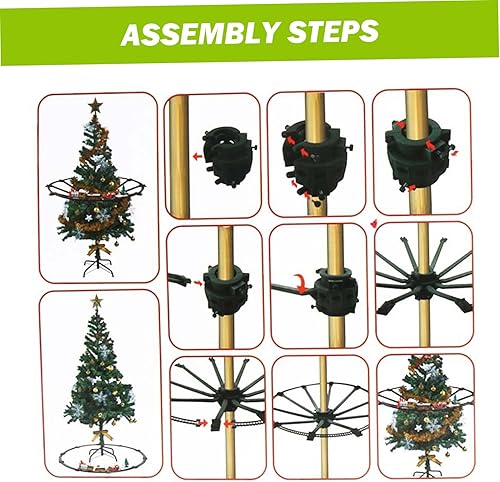 ASSEMBLY STEPS