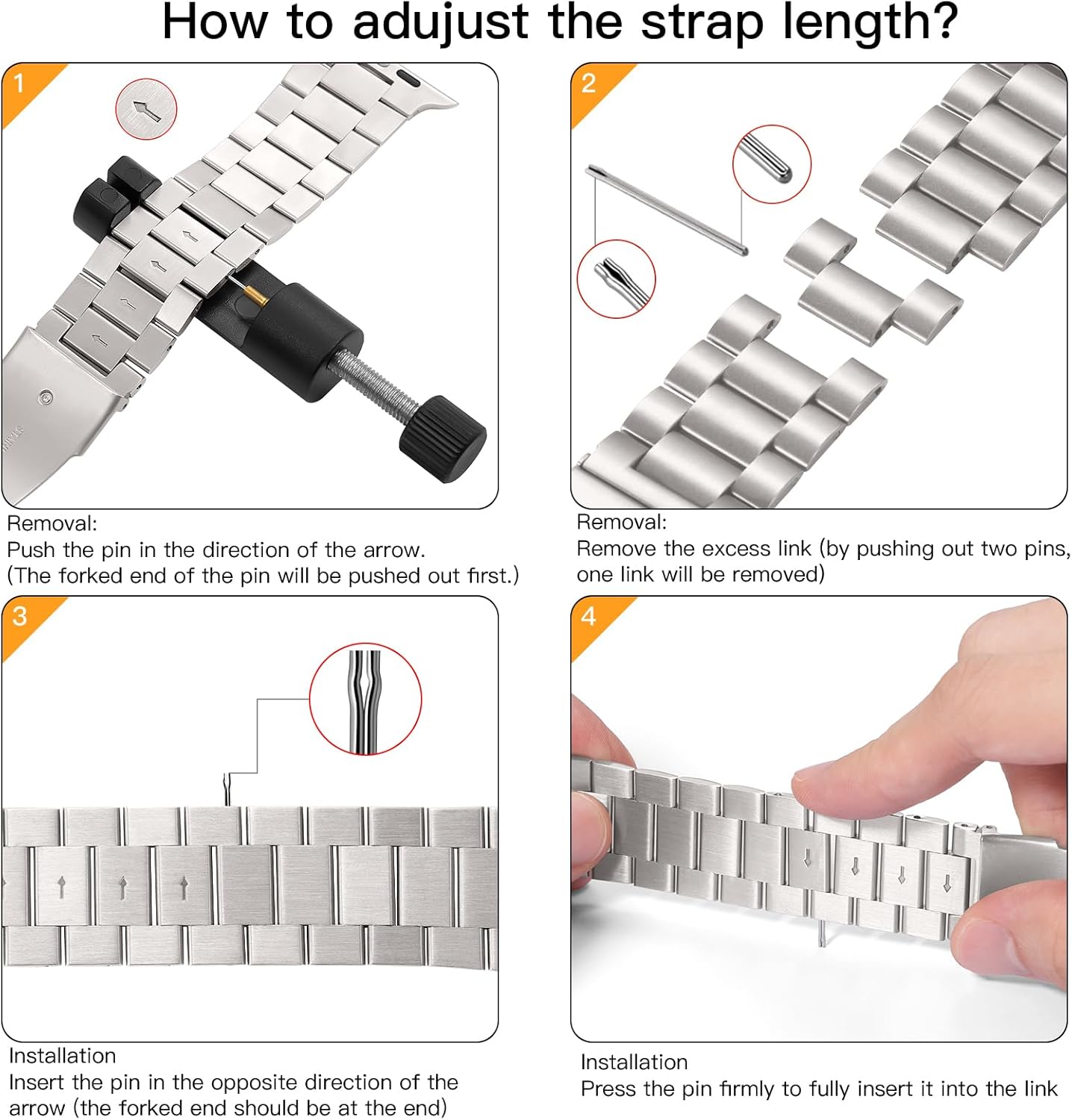 How to adujust the strap length?

1

Removal:
Push the pin in the direction of the arrow.
(The forked end of the pin will be pushed out first.)

2

Removal:
Remove the excess link (by pushing out two pins, one link will be removed)

3

Installation
Insert the pin in the opposite direction of the arrow (the forked end should be at the end)

4

Installation
Press the pin firmly to fully insert it into the link