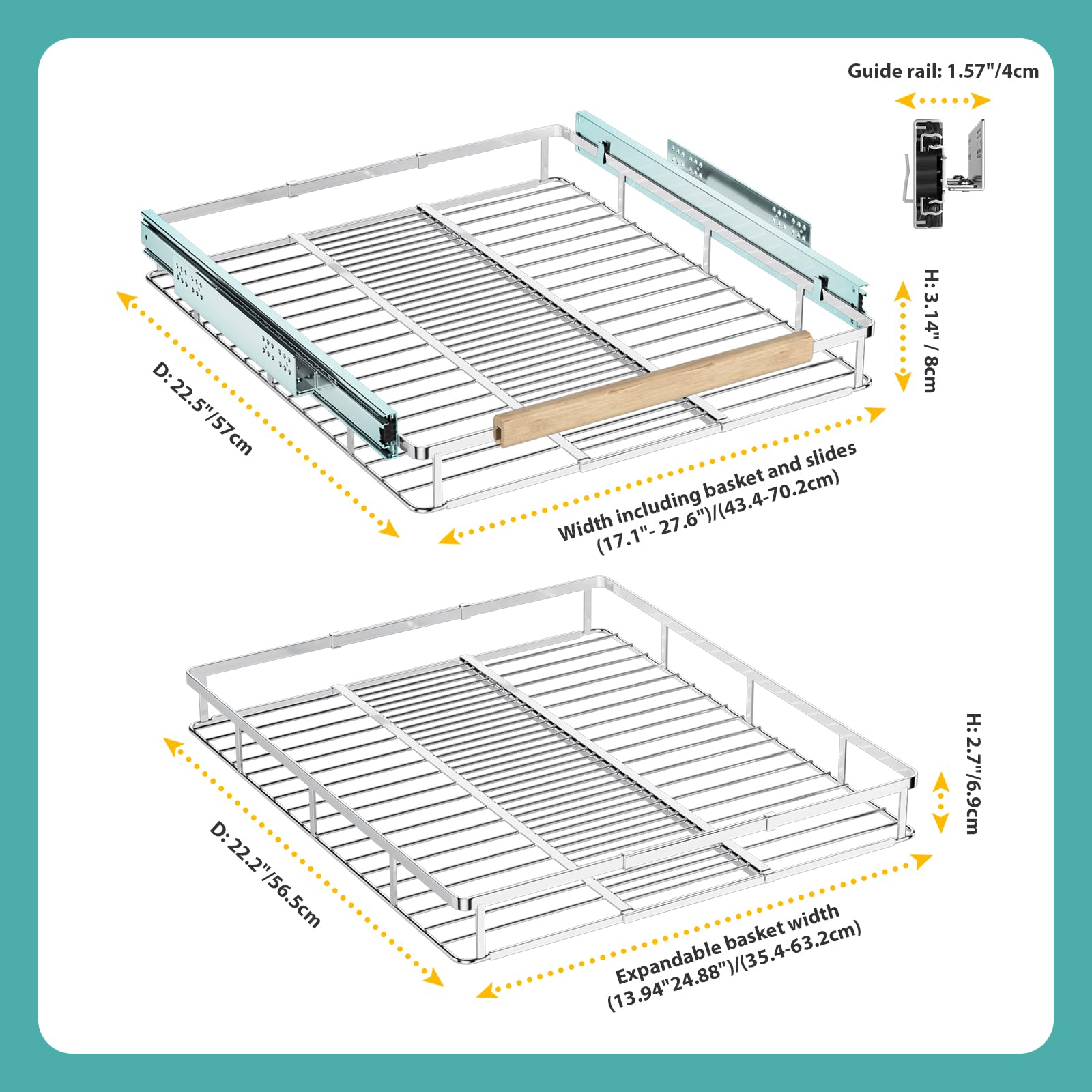 Guide rail: 1.57"/4cm

H: 3.14" / 8cm

D: 22.5"/57cm

Width including basket and slides (17.1"- 27.6")/(43.4-70.2cm)

H: 2.7"/6.9cm

D: 22.2"/56.5cm

Expandable basket width (13.94"24.88")/(35.4-63.2cm)