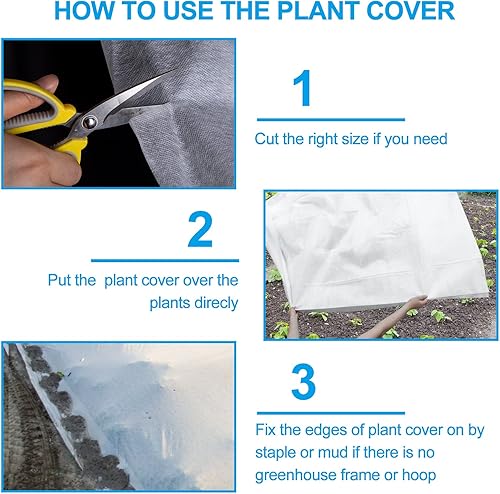 HOW TO USE THE PLANT COVER

1

Cut the right size if you need

2

Put the  plant cover over the plants direcly

3

Fix the edges of plant cover on by staple or mud if there is no greenhouse frame or hoop