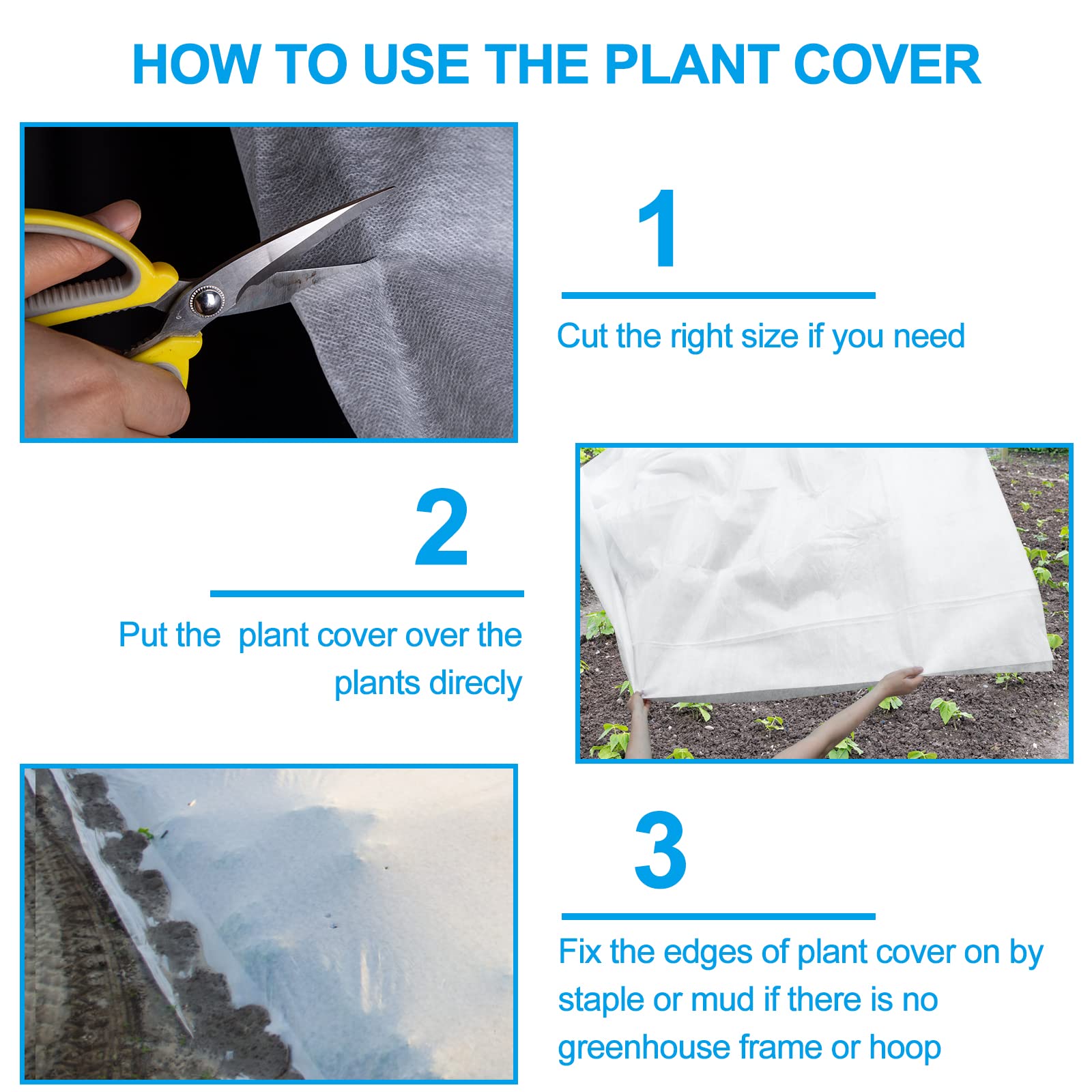 HOW TO USE THE PLANT COVER

1

Cut the right size if you need

2

Put the  plant cover over the plants direcly

3

Fix the edges of plant cover on by staple or mud if there is no greenhouse frame or hoop